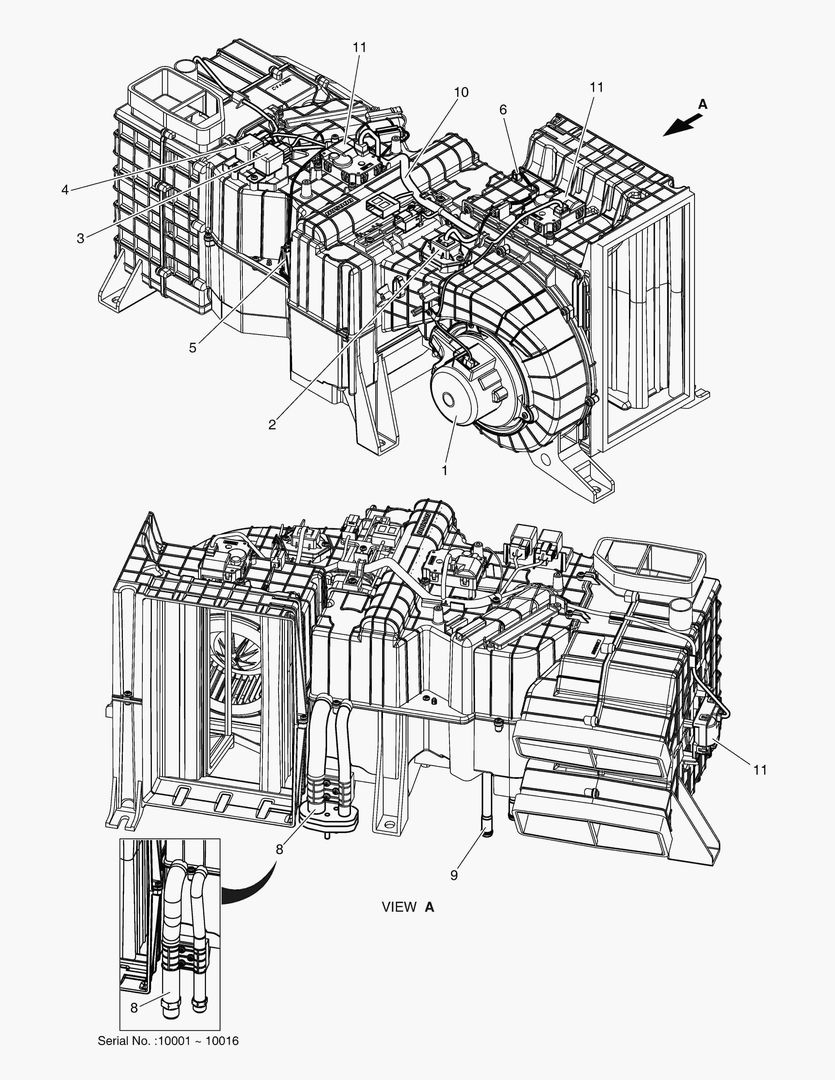 11
10
6
11
A
4
3
5
2
1
11
8
9
VIEW A
8
Serial No. :10001 ~ 10016