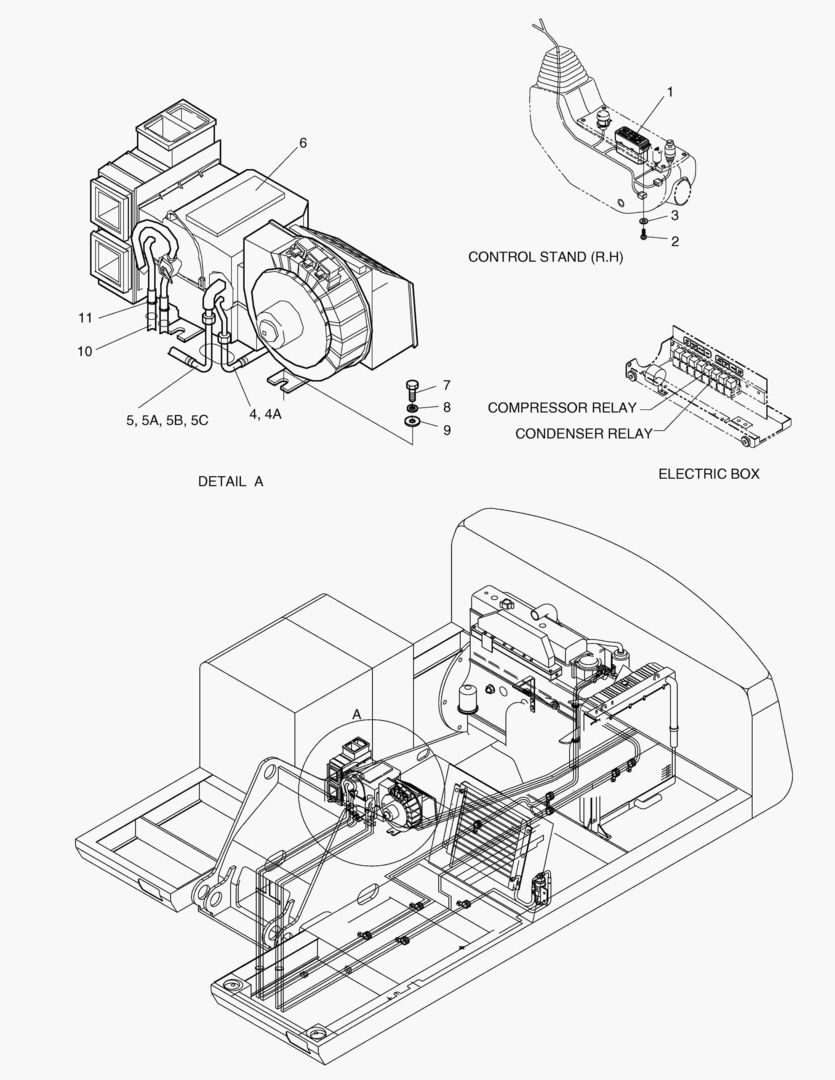 6

11

10

5, 5A, 5B, 5C

4, 4A

7

8

9

DETAIL A

1

3

2

CONTROL STAND (R.H)

COMPRESSOR RELAY

CONDENSER RELAY

ELECTRIC BOX

A