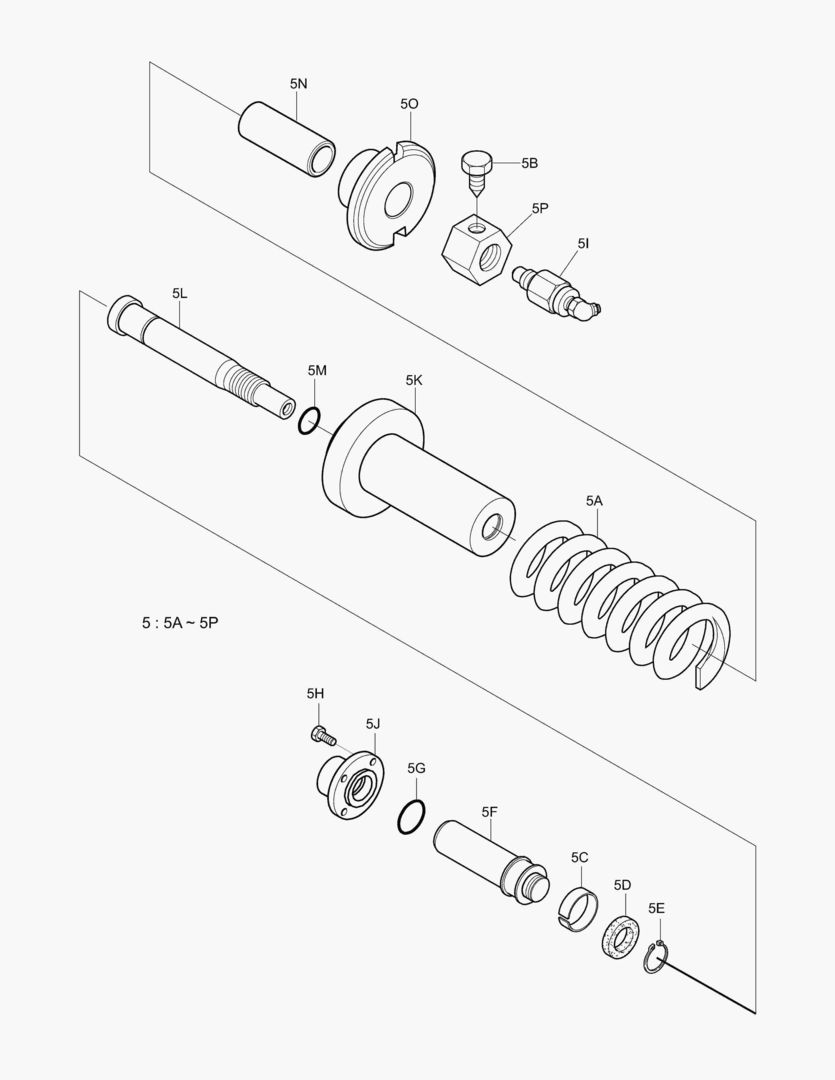 5N
5O
5B
5P
5I
5L
5M
5K
5A
5 : 5A ~ 5P
5H
5J
5G
5F
5C
5D
5E