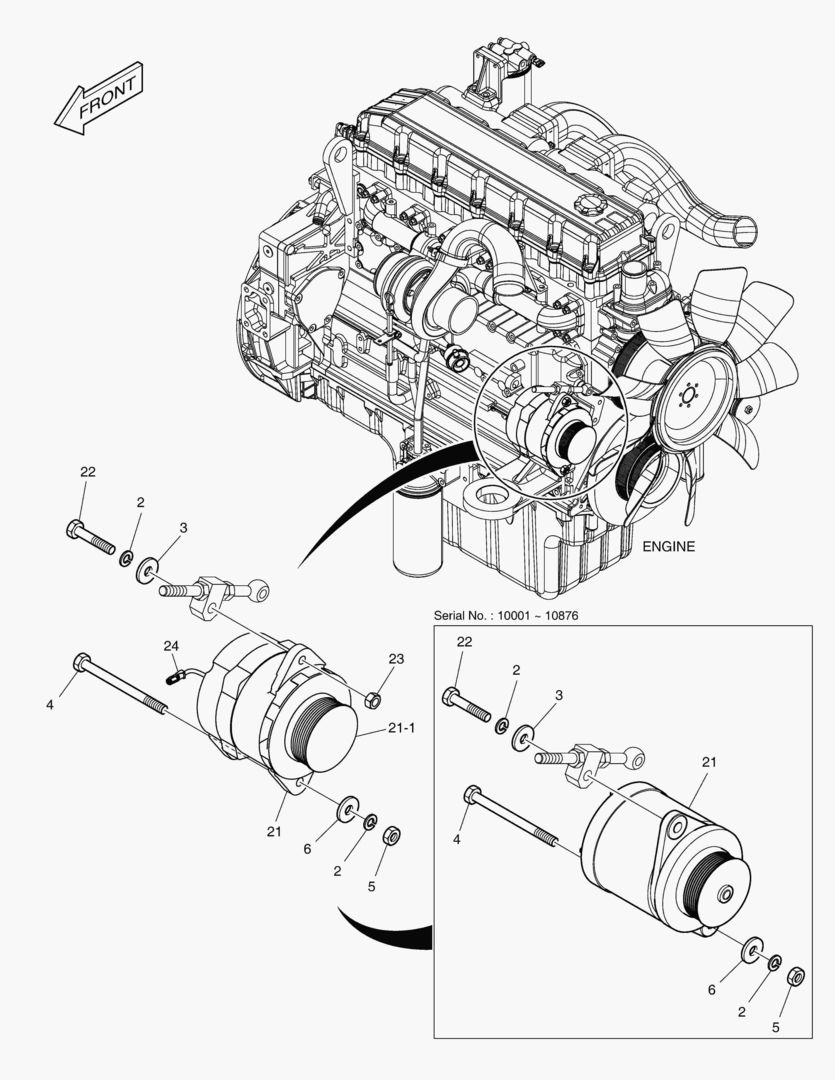 FRONT

ENGINE

22
2
3
24
23
4
21-1
21
6
2
5

Serial No. : 10001 ~ 10876

22
2
3
21
4
6
2
5