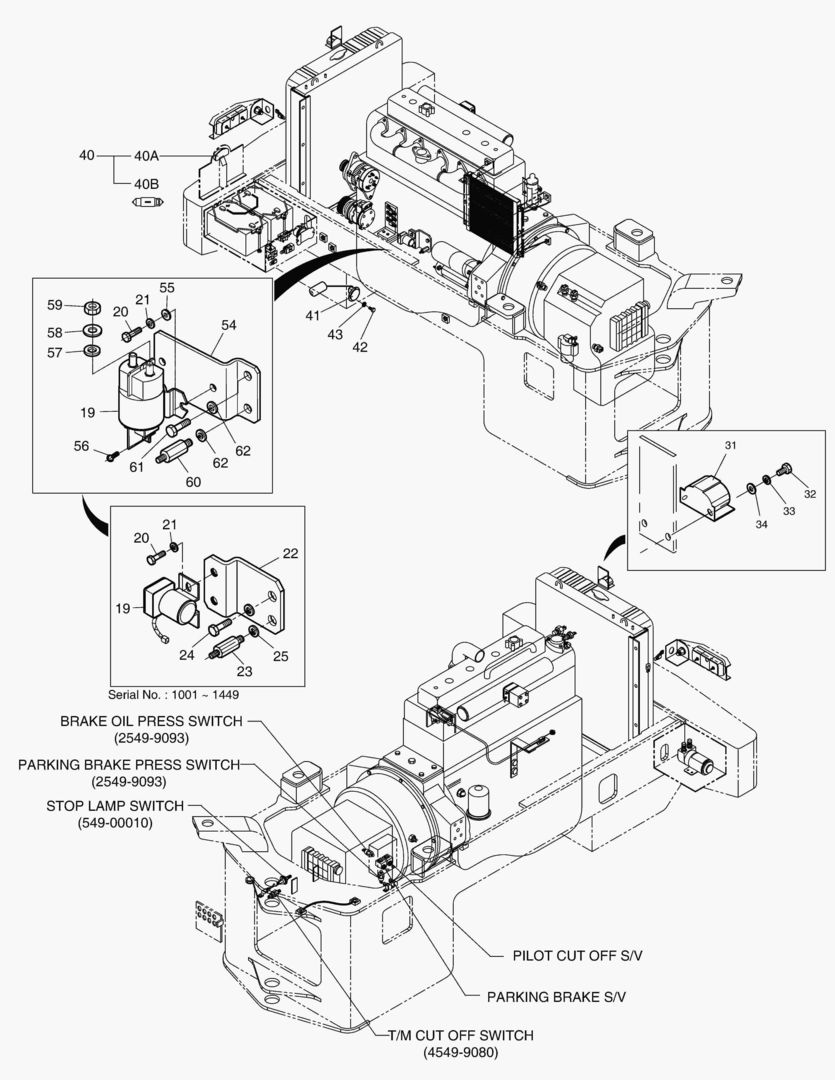 40
40A
40B
41
43
42
59
58
57
20
21
55
54
19
56
61
60
62
62
31
32
33
34
20
21
22
19
24
23
25
Serial No. : 1001 ~ 1449
BRAKE OIL PRESS SWITCH
(2549-9093)
PARKING BRAKE PRESS SWITCH
(2549-9093)
STOP LAMP SWITCH
(549-00010)
PILOT CUT OFF S/V
PARKING BRAKE S/V
T/M CUT OFF SWITCH
(4549-9080)