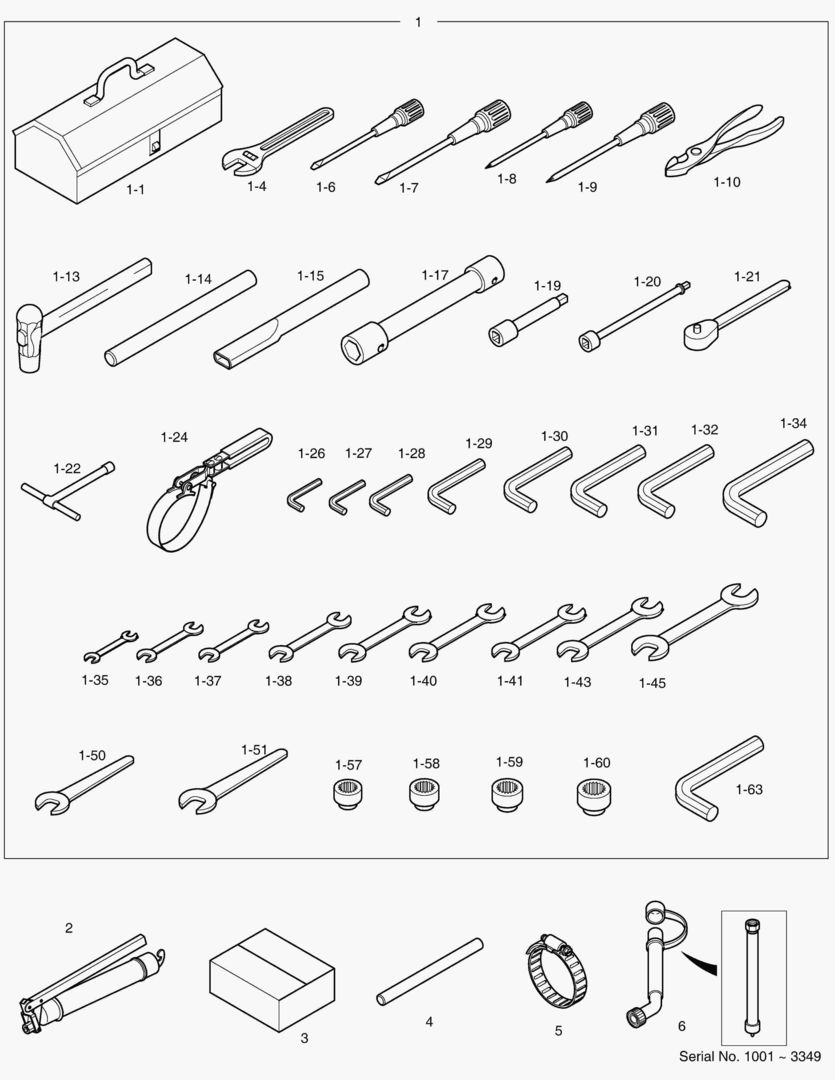 1

1-1
1-4
1-6
1-7
1-8
1-9
1-10

1-13
1-14
1-15
1-17
1-19
1-20
1-21

1-22
1-24
1-26
1-27
1-28
1-29
1-30
1-31
1-32
1-34

1-35
1-36
1-37
1-38
1-39
1-40
1-41
1-43
1-45

1-50
1-51
1-57
1-58
1-59
1-60
1-63

2
3
4
5
6

Serial No. 1001 ~ 3349