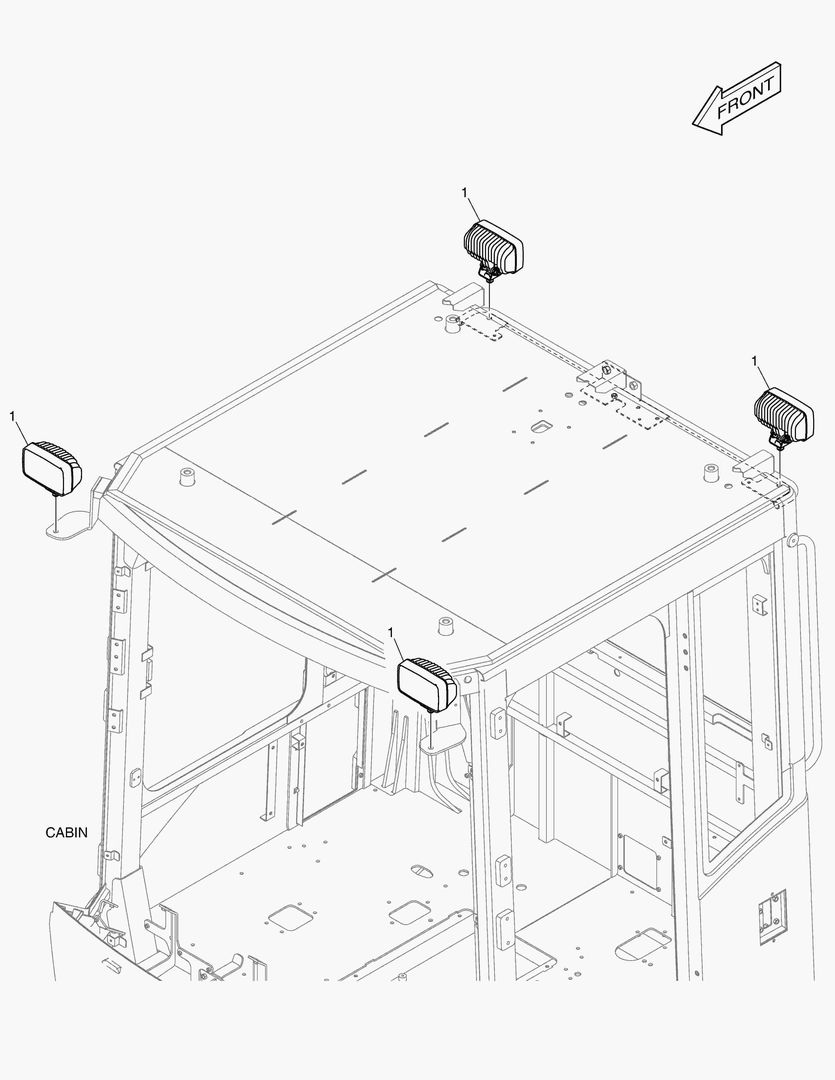 FRONT

1

1

1

1

CABIN