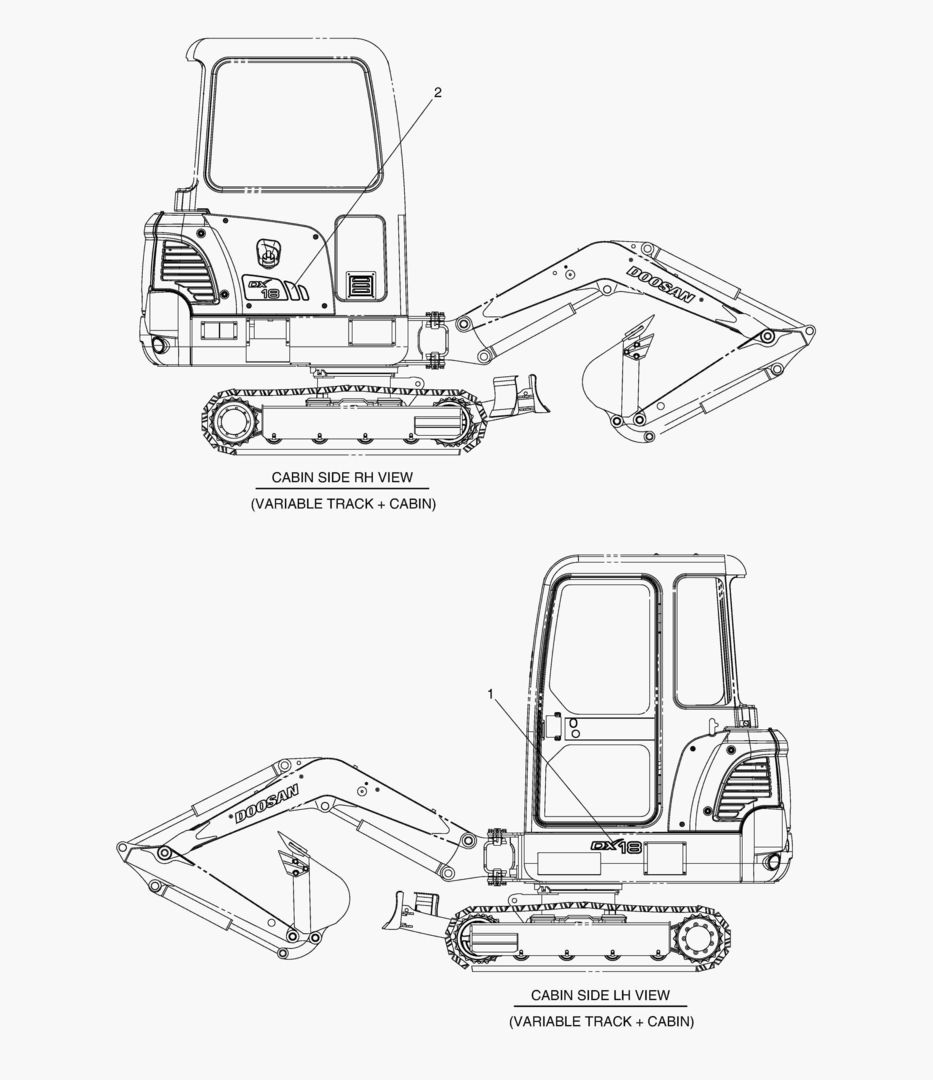 2

DX 18

DOOSAN

CABIN SIDE RH VIEW
(VARIABLE TRACK + CABIN)

1

DOOSAN

DX18

CABIN SIDE LH VIEW
(VARIABLE TRACK + CABIN)