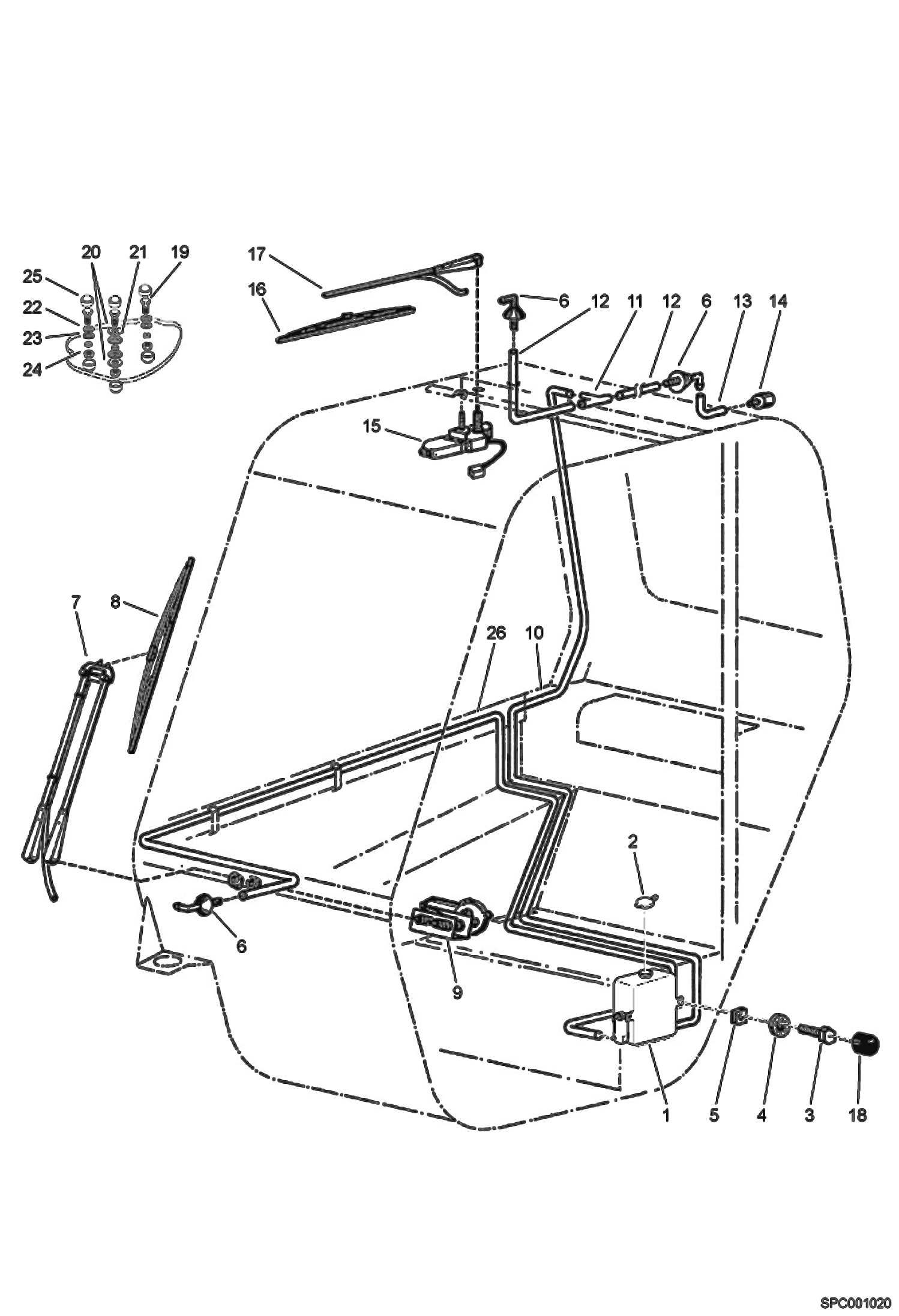 20 21 19
25
22
23
24
17
16
6
12 11 12 6 13 14
15
7 8
26 10
2
6
9
1 5 4 3 18
SPC001020