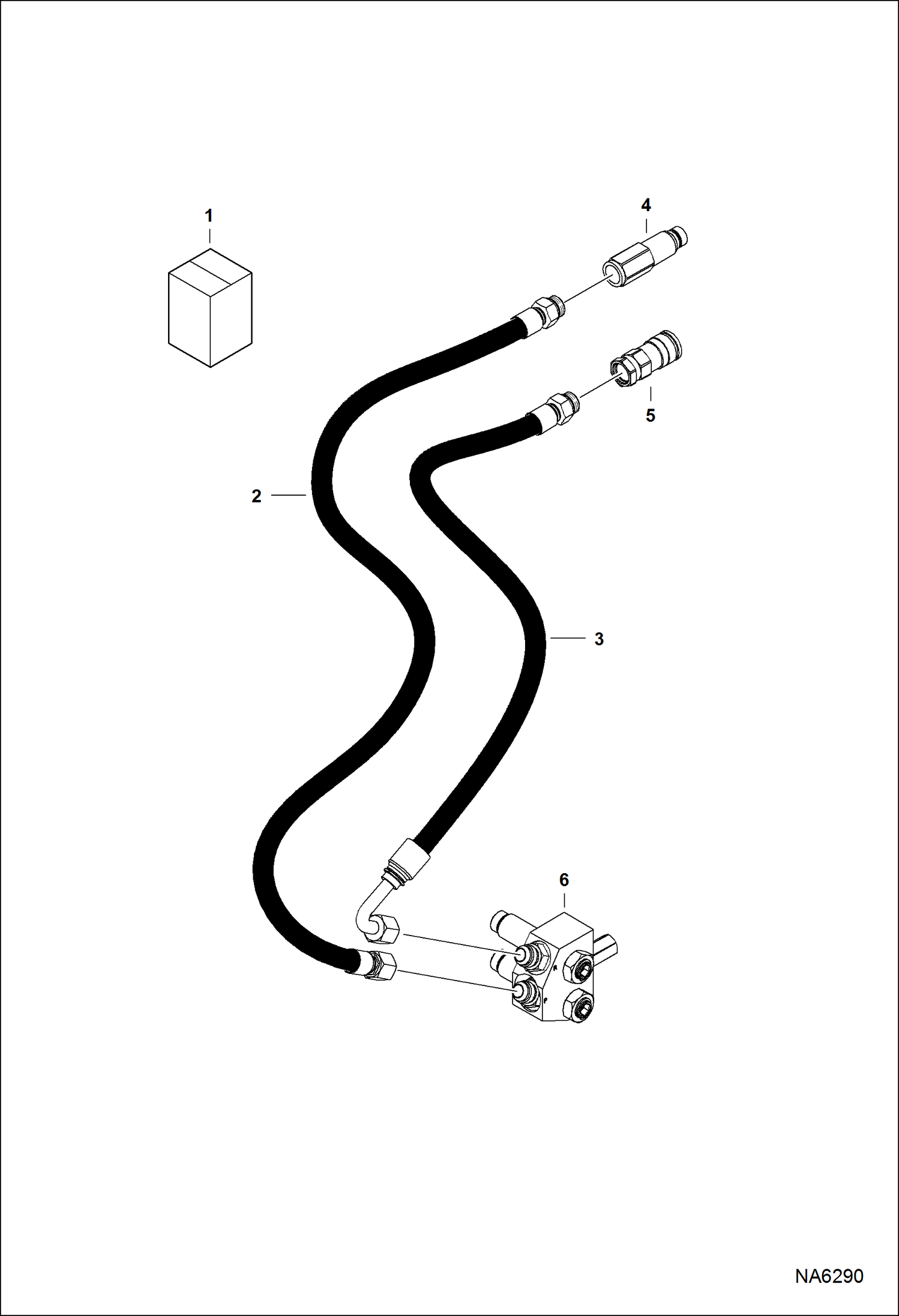 1
4
5
2
3
6
NA6290