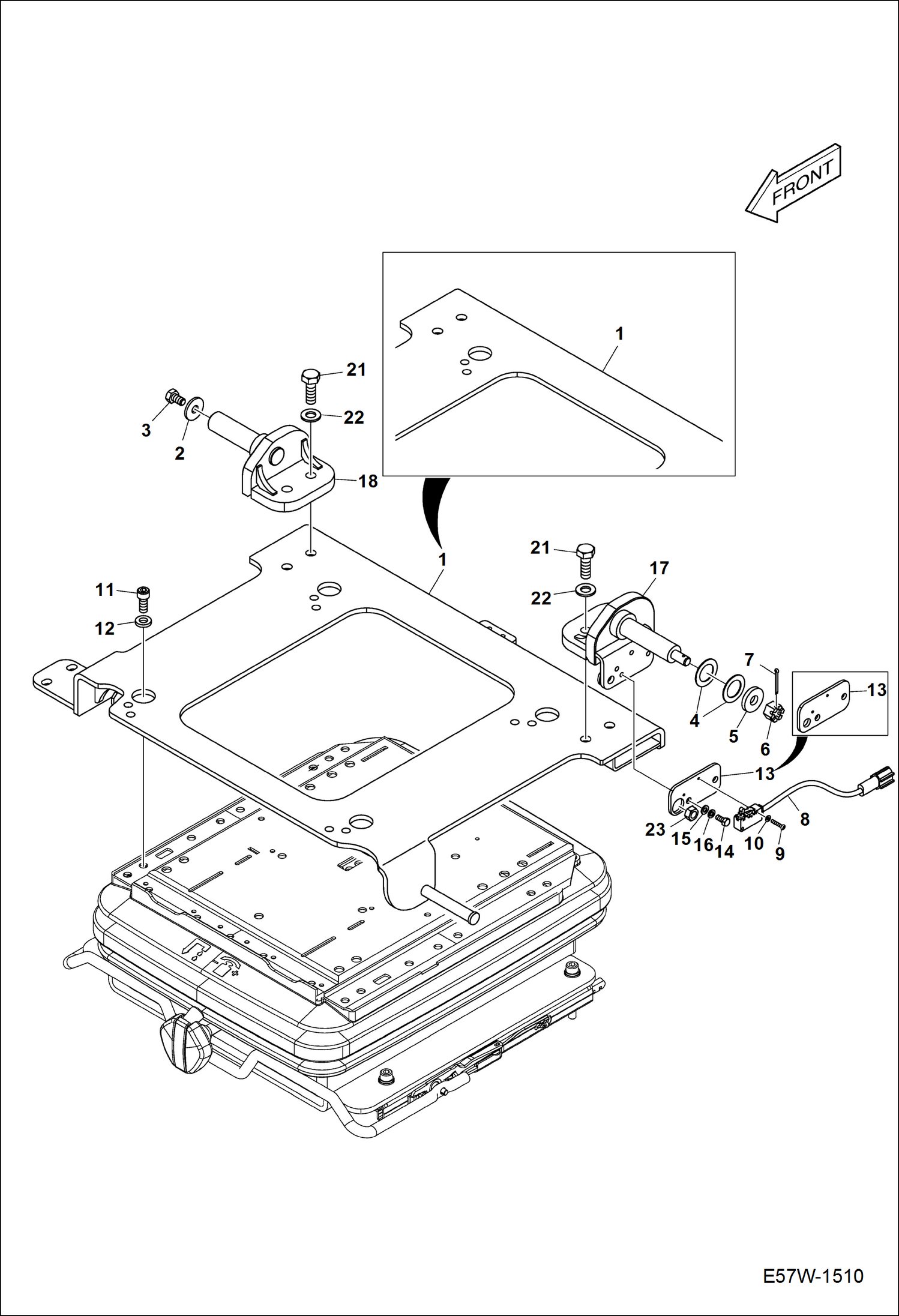 FRONT

1

21

3

22

2

18

1

21

17

11

22

12

7

13

4

5

6

13

8

23

15

16

14

10

9

E57W-1510