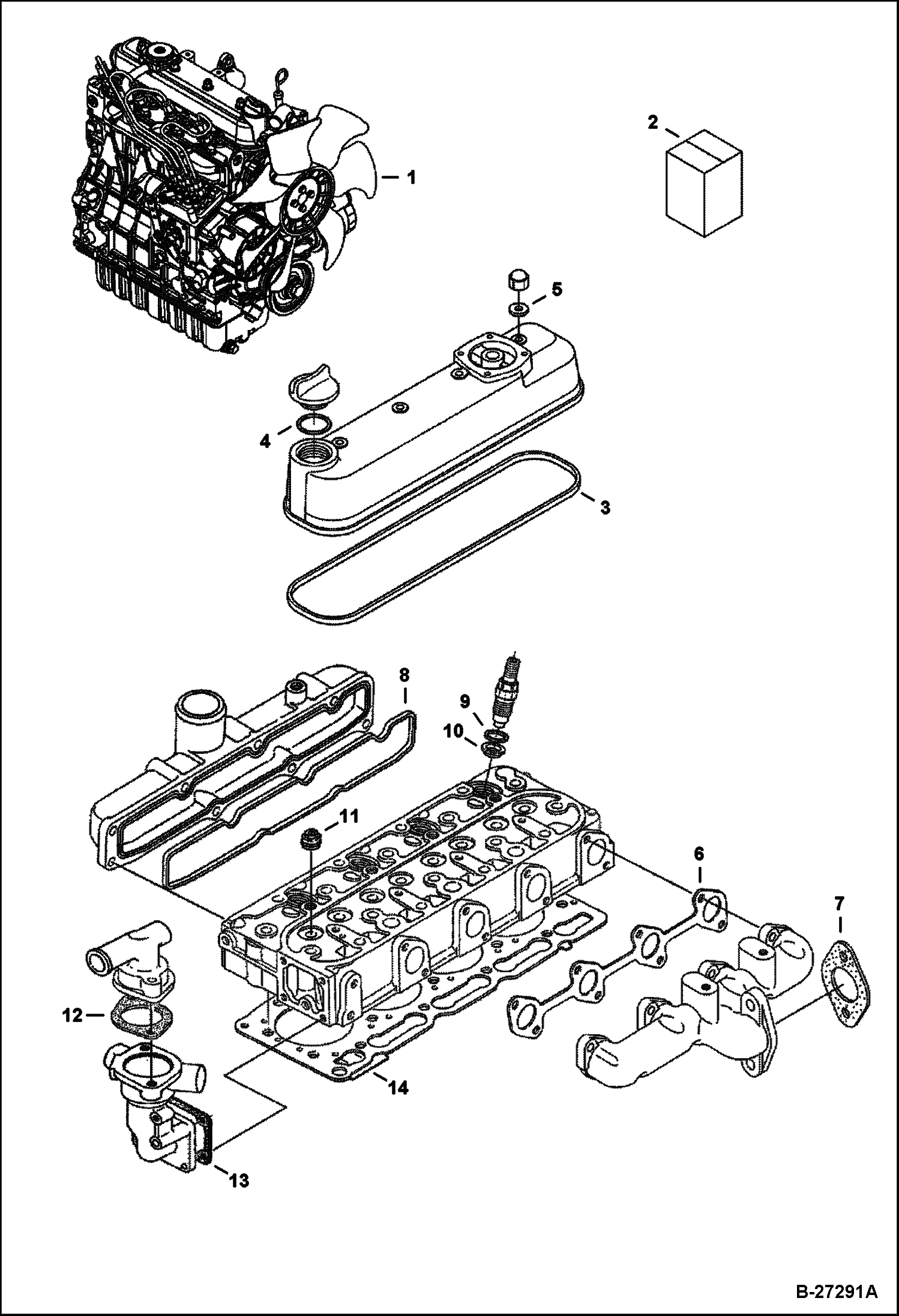 2

1

5

4

3

8

9

10

11

6

7

12

14

13

B-27291A