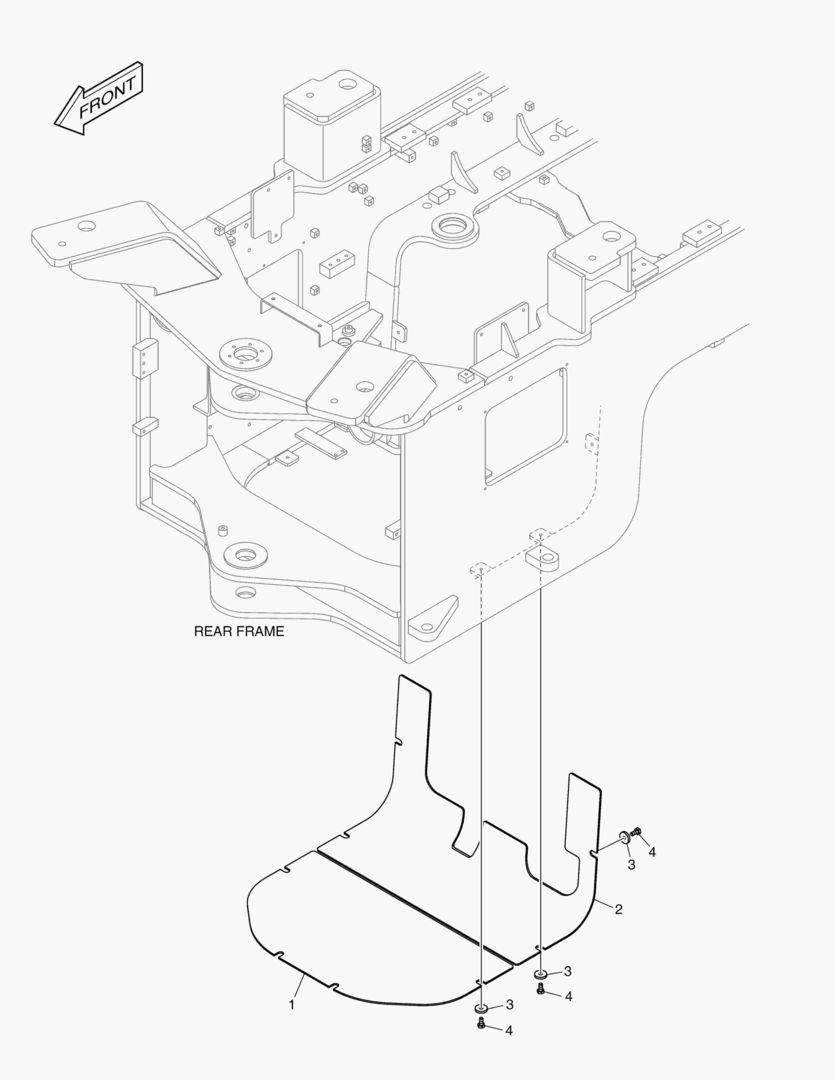 FRONT

REAR FRAME

3
4
2
3
4
1
3
4