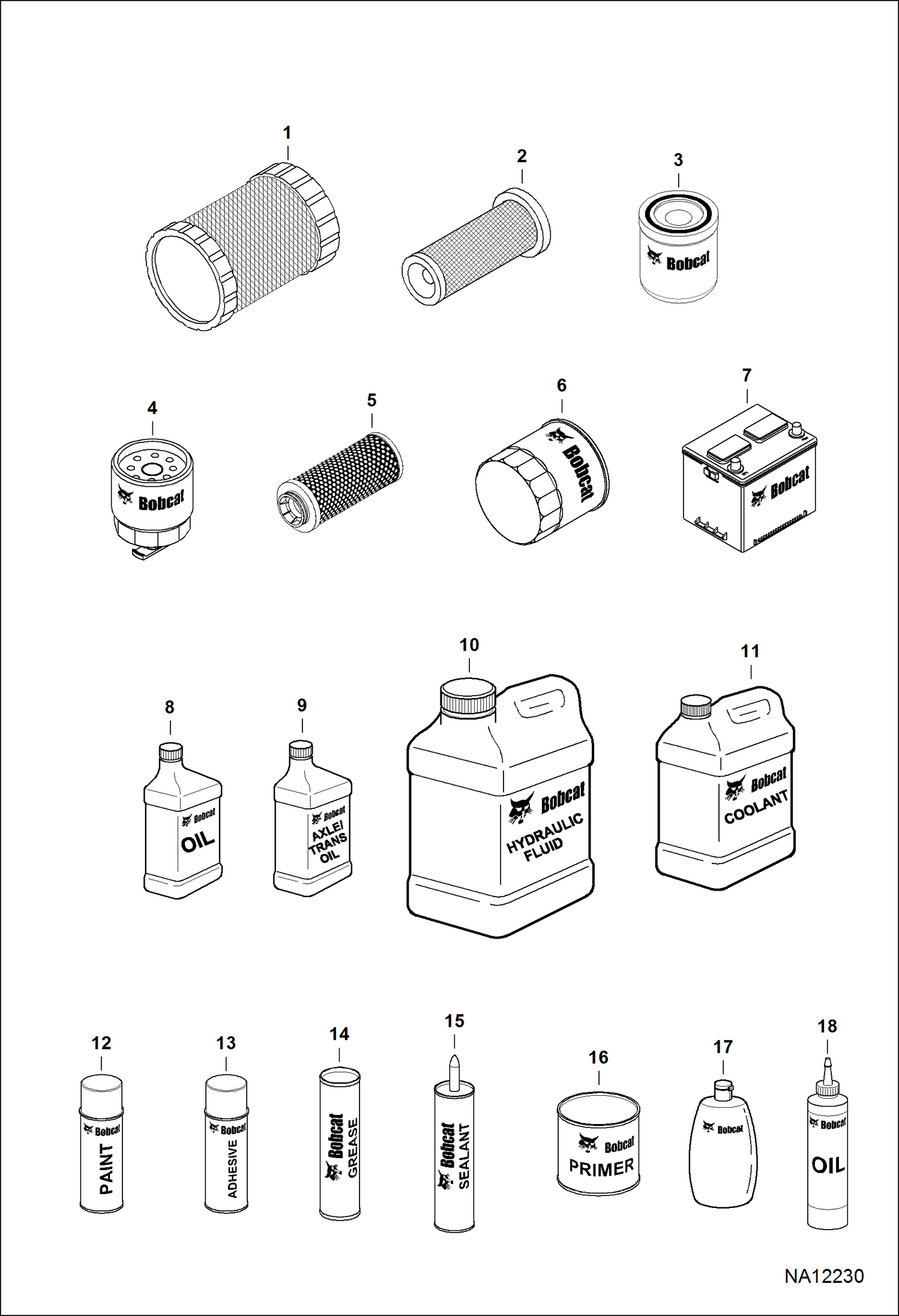 1

2

3

Bobcat

4

Bobcat

5

6

Bobcat

7

Bobcat

8

Bobcat

OIL

9

Bobcat

AXLE/ TRANS OIL

10

Bobcat

HYDRAULIC FLUID

11

Bobcat

COOLANT

12

Bobcat

PAINT

13

Bobcat

ADHESIVE

14

Bobcat

GREASE

15

Bobcat

SEALANT

16

Bobcat

PRIMER

17

Bobcat

18

Bobcat

OIL

NA12230