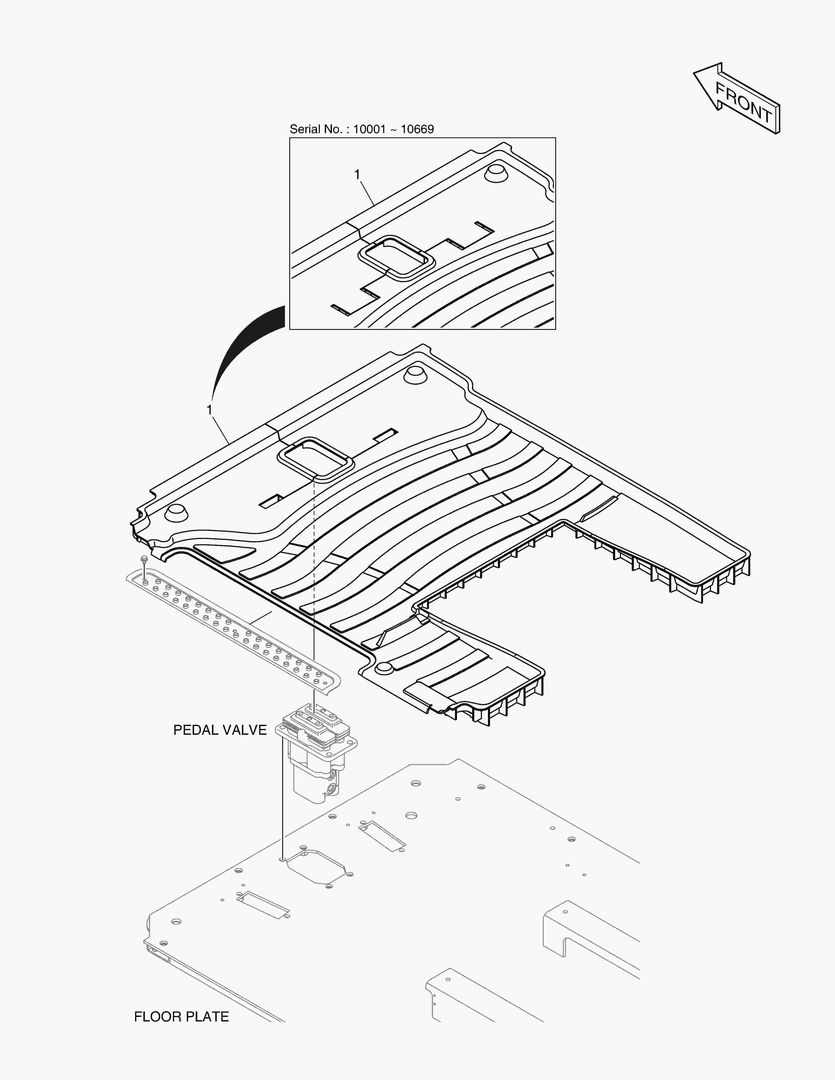 FRONT

Serial No. : 10001 ~ 10669

1

1

PEDAL VALVE

FLOOR PLATE