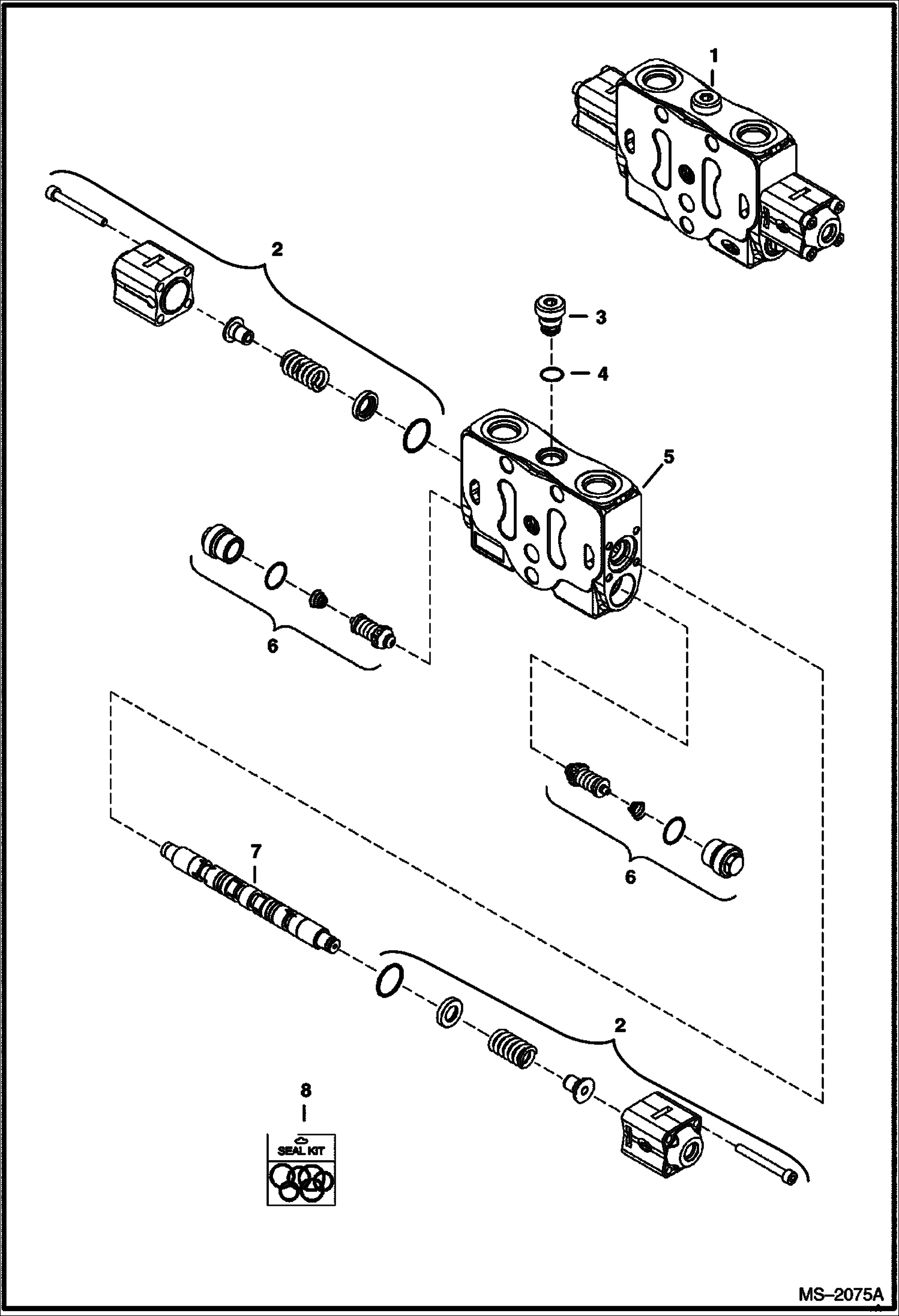 1

2

3

4

5

6

6

7

2

8

SEAL KIT

MS–2075A