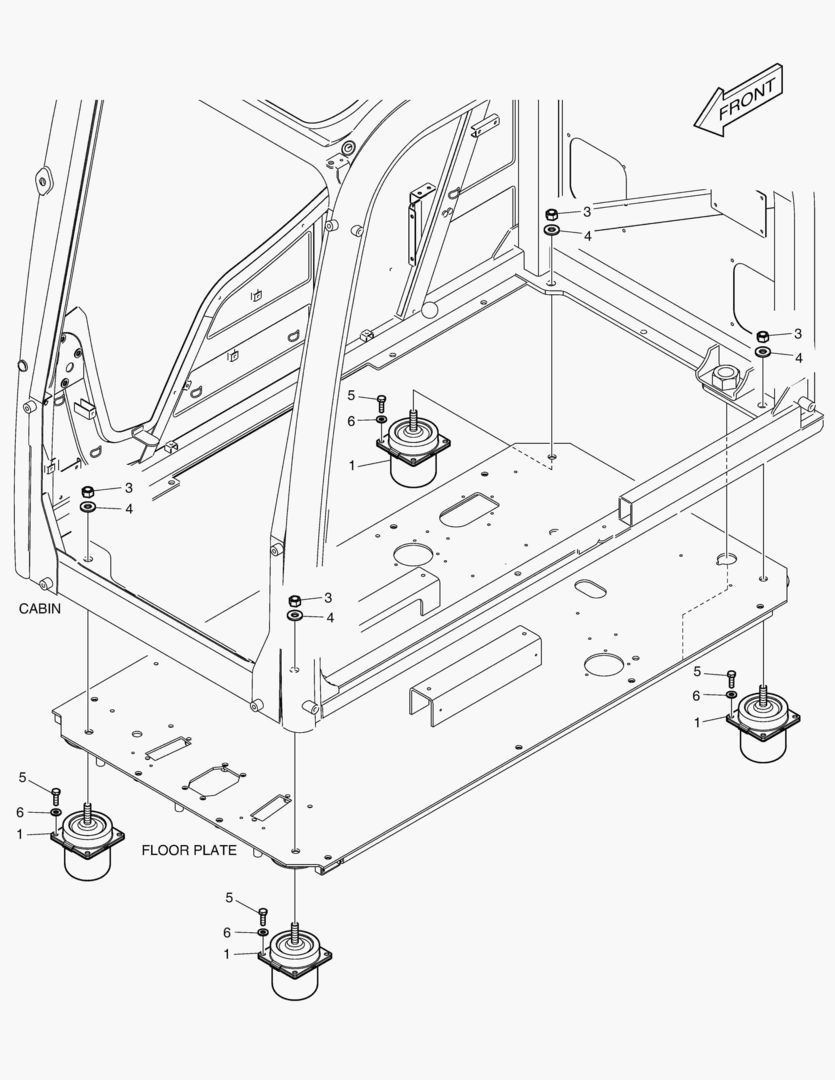 FRONT

3
4
3
4
5
6
1
3
4
3
4
CABIN
5
6
1
5
6
1
FLOOR PLATE
5
6
1