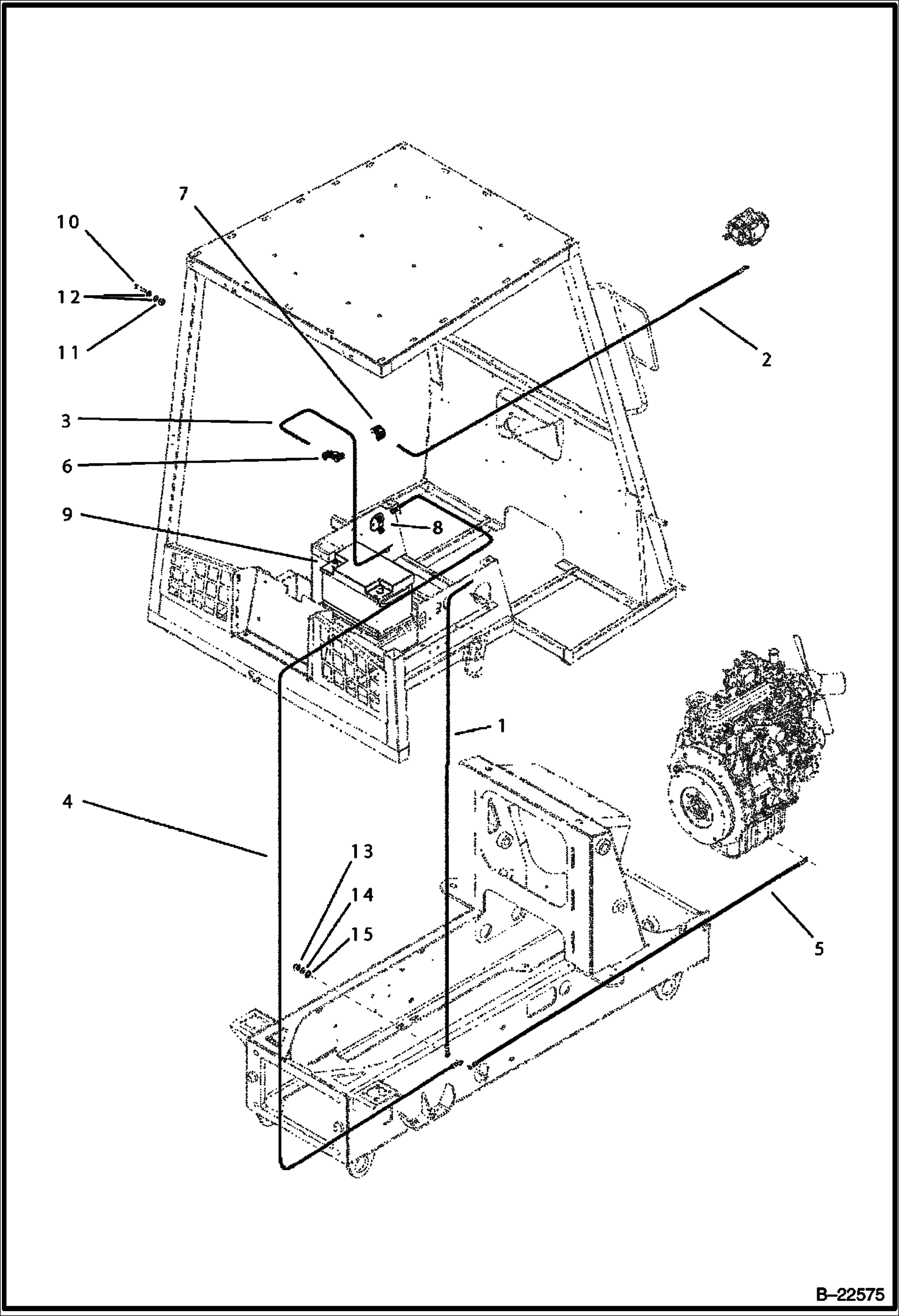 7
10
12
11
2
3
6
9
8
1
4
13
14
15
5
B–22575