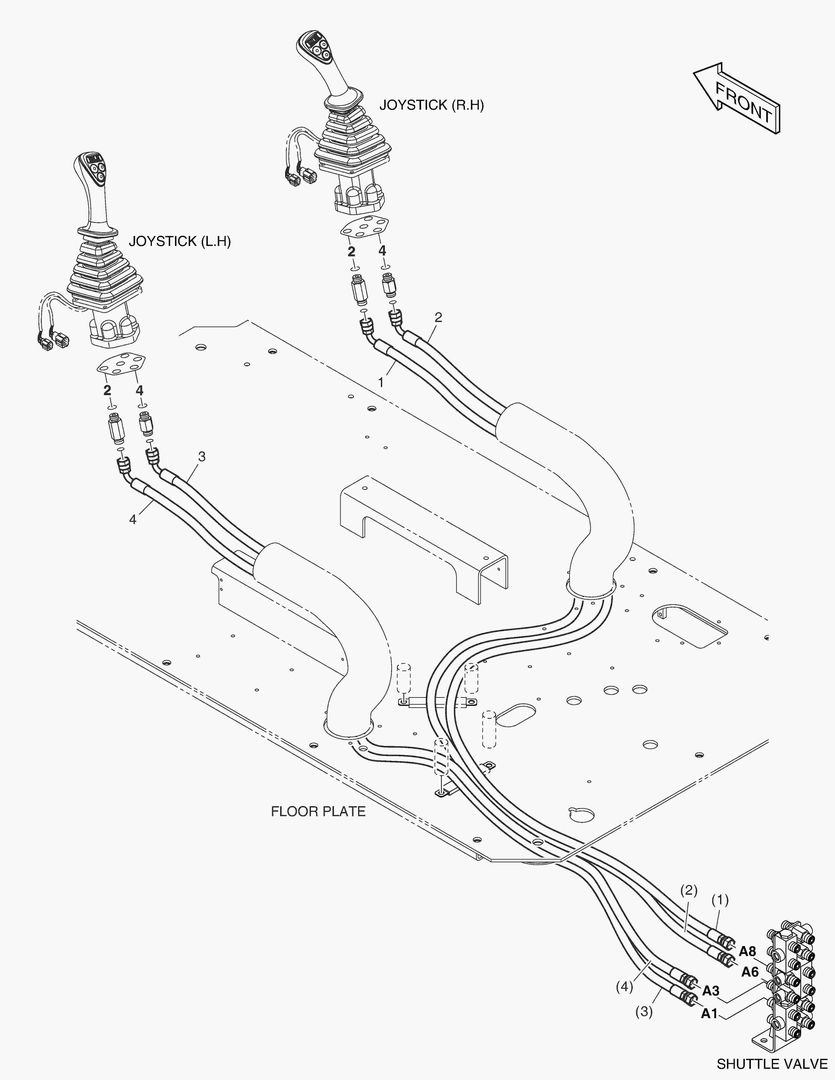 FRONT

JOYSTICK (R.H)

JOYSTICK (L.H)

2
4
2
1

2
4
3
4

FLOOR PLATE

(2)
(1)
A8
A6
(4)
A3
(3)
A1

SHUTTLE VALVE