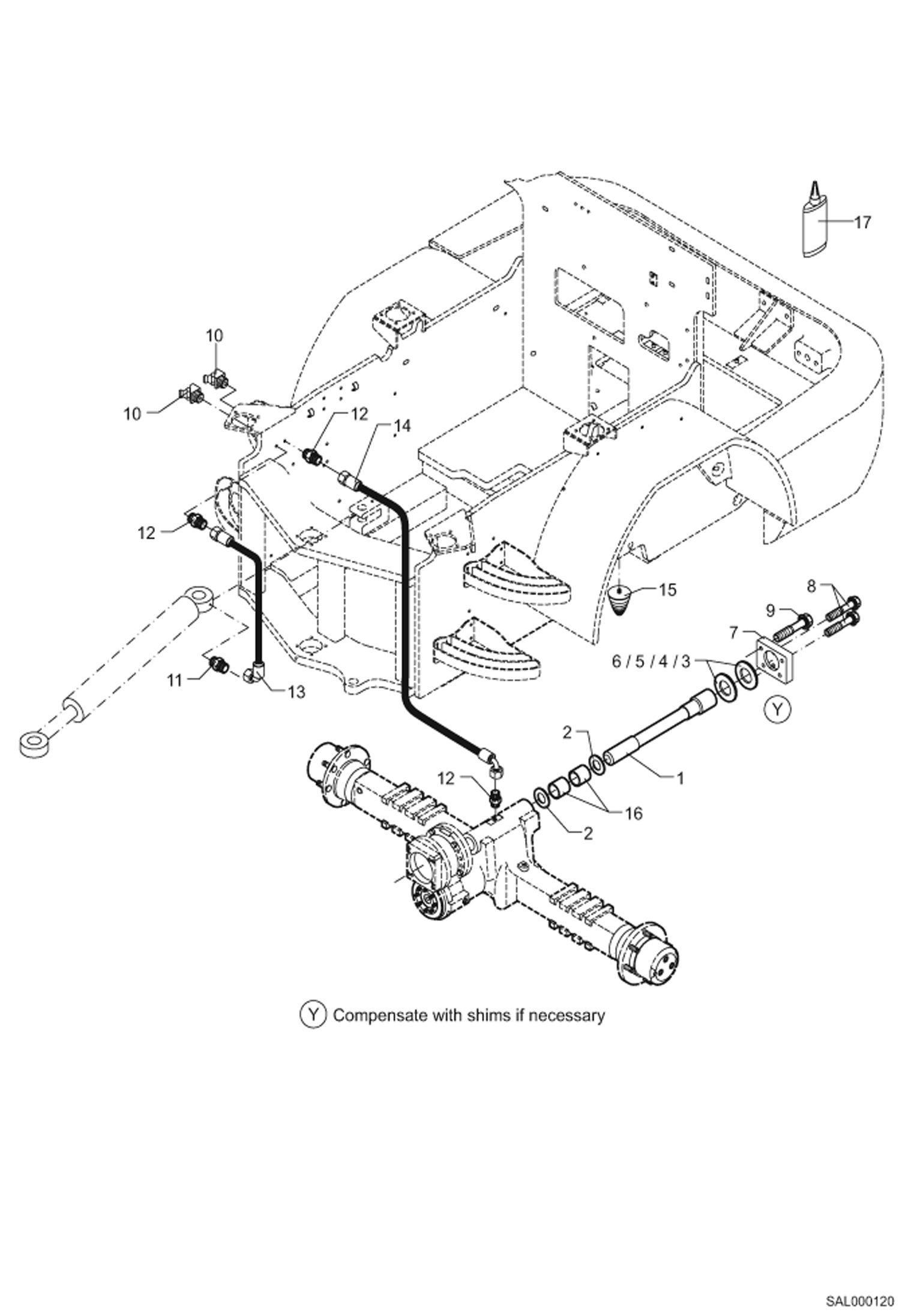 17

10

10

12

14

12

15

8

9

7

6 / 5 / 4 / 3

Y

11

13

2

1

12

16

2

Y Compensate with shims if necessary

SAL000120