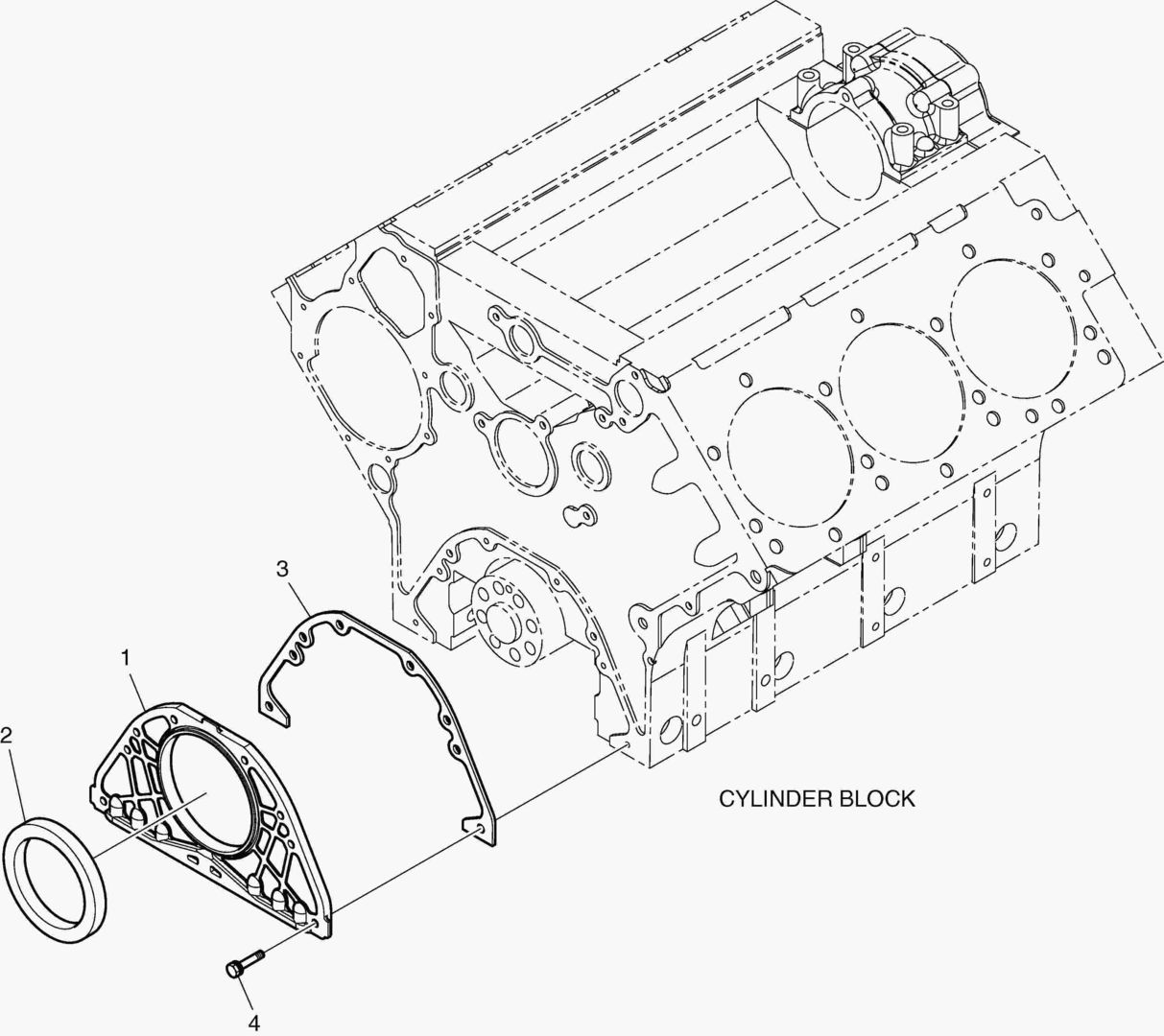 3
1
2
CYLINDER BLOCK
4