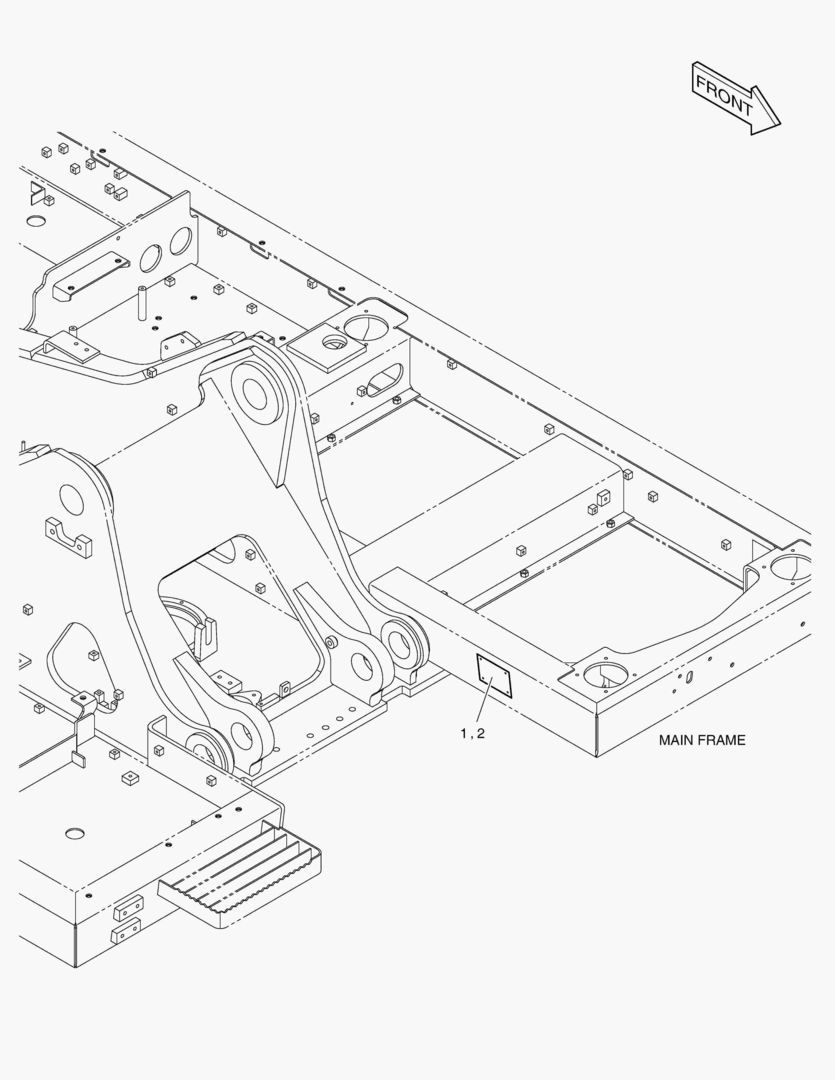 FRONT

1 , 2

MAIN FRAME