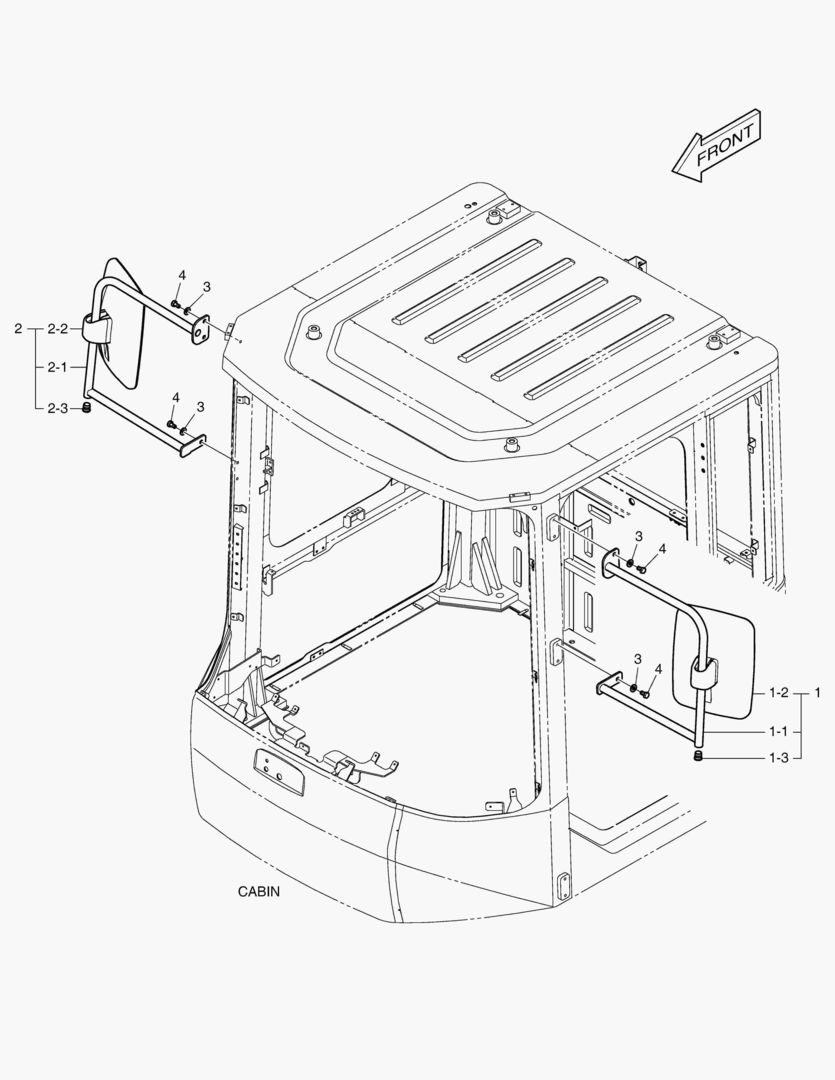 FRONT

4
3
2
2-2
2-1
2-3
4
3

3
4
3
4
1-2
1
1-1
1-3

CABIN