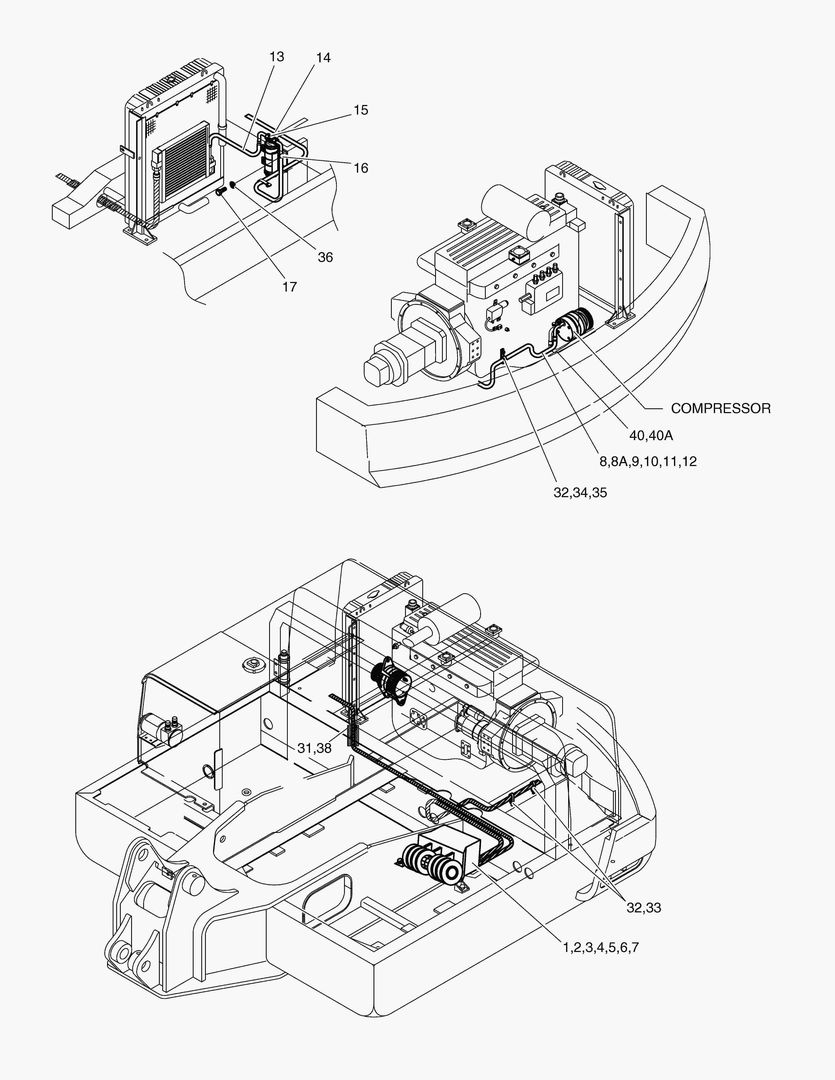 13
14
15
16
36
17

COMPRESSOR
40,40A
8,8A,9,10,11,12
32,34,35

31,38
32,33
1,2,3,4,5,6,7