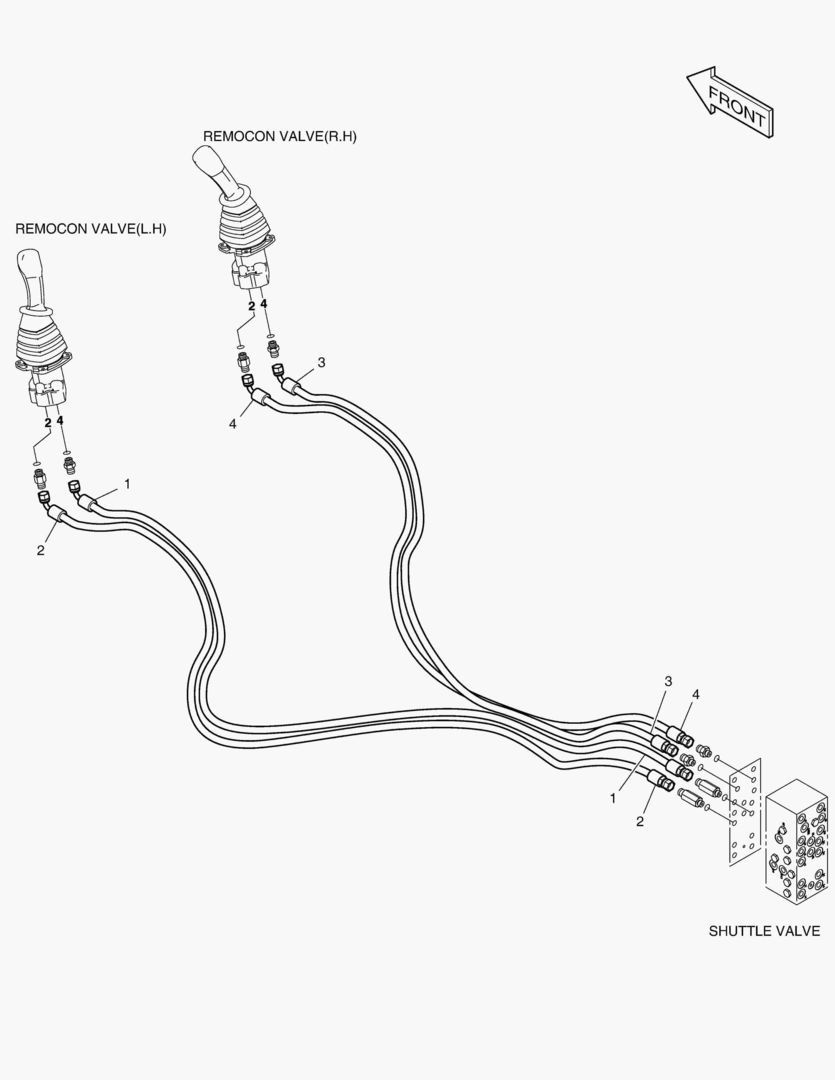 FRONT

REMOCON VALVE(R.H)

REMOCON VALVE(L.H)

2 4

3

4

2 4

1

2

3 4

1

2

SHUTTLE VALVE