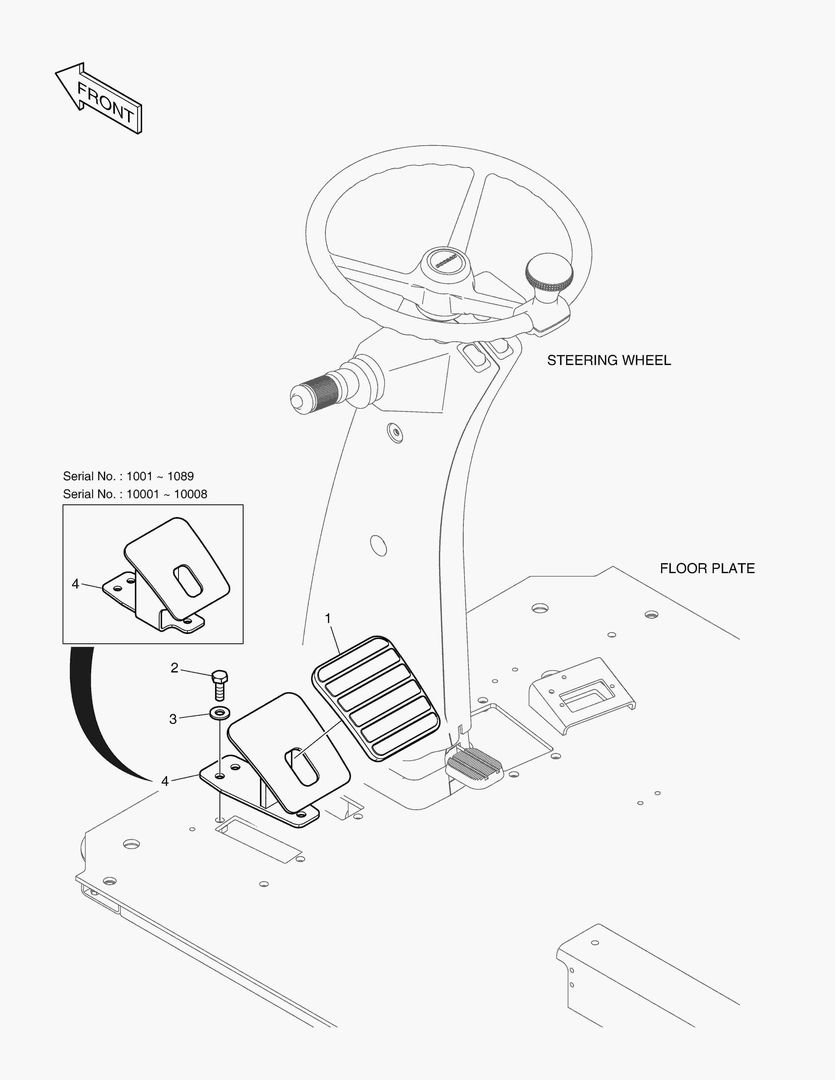 FRONT

STEERING WHEEL

Serial No. : 1001 ~ 1089
Serial No. : 10001 ~ 10008

4

FLOOR PLATE

1

2

3

4