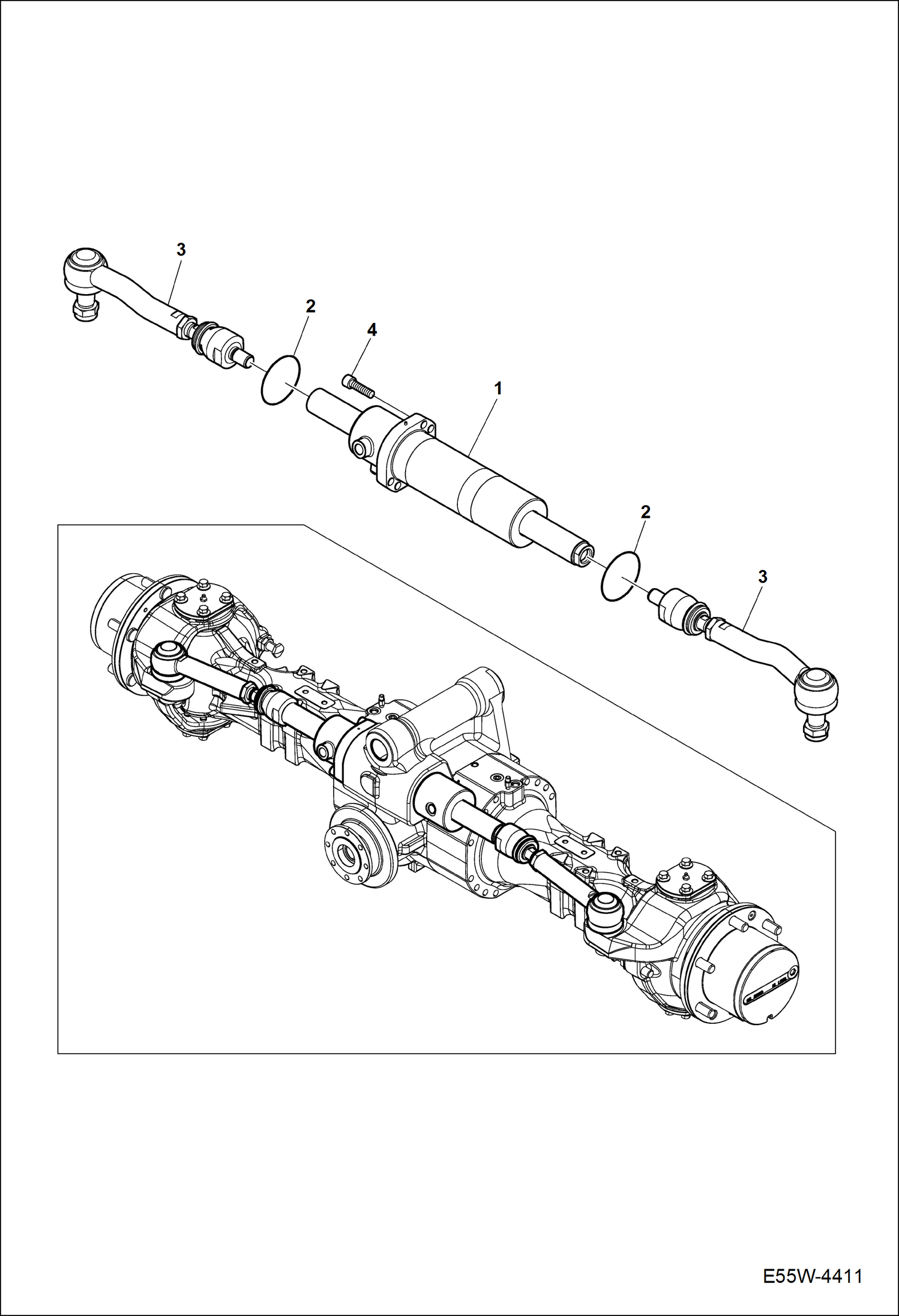 3

2

4

1

2

3

E55W-4411