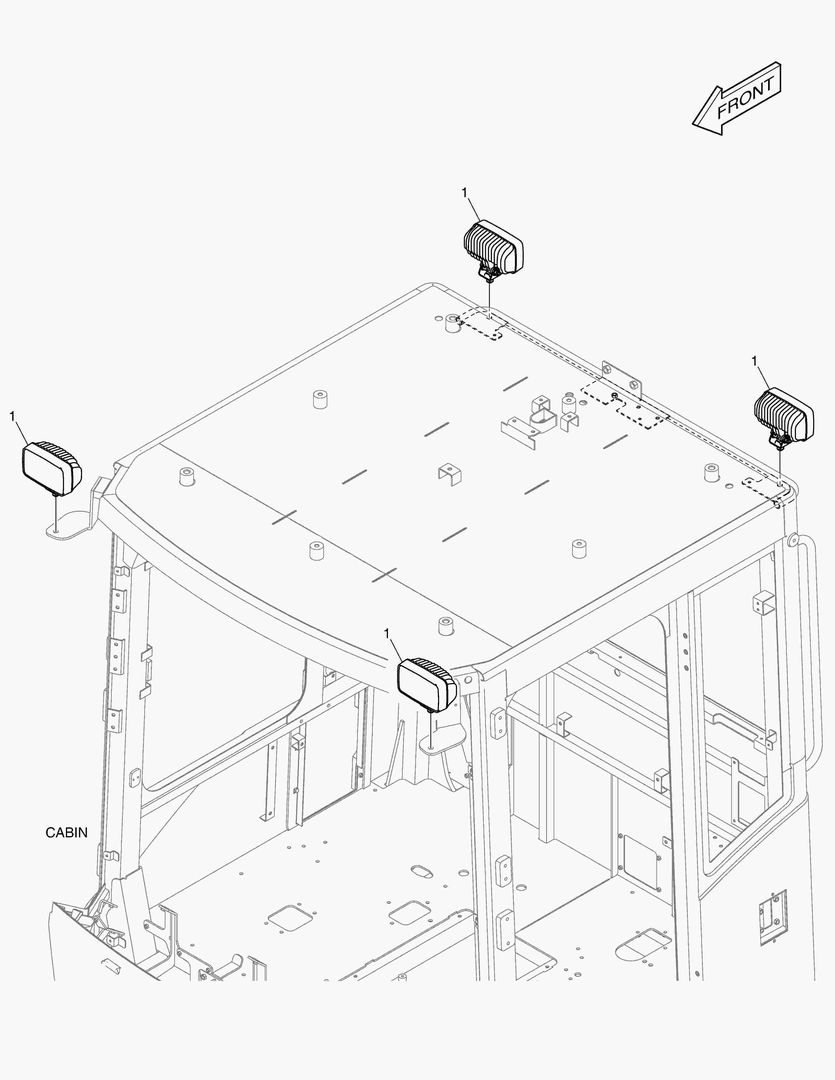 FRONT

1

1

1

1

CABIN