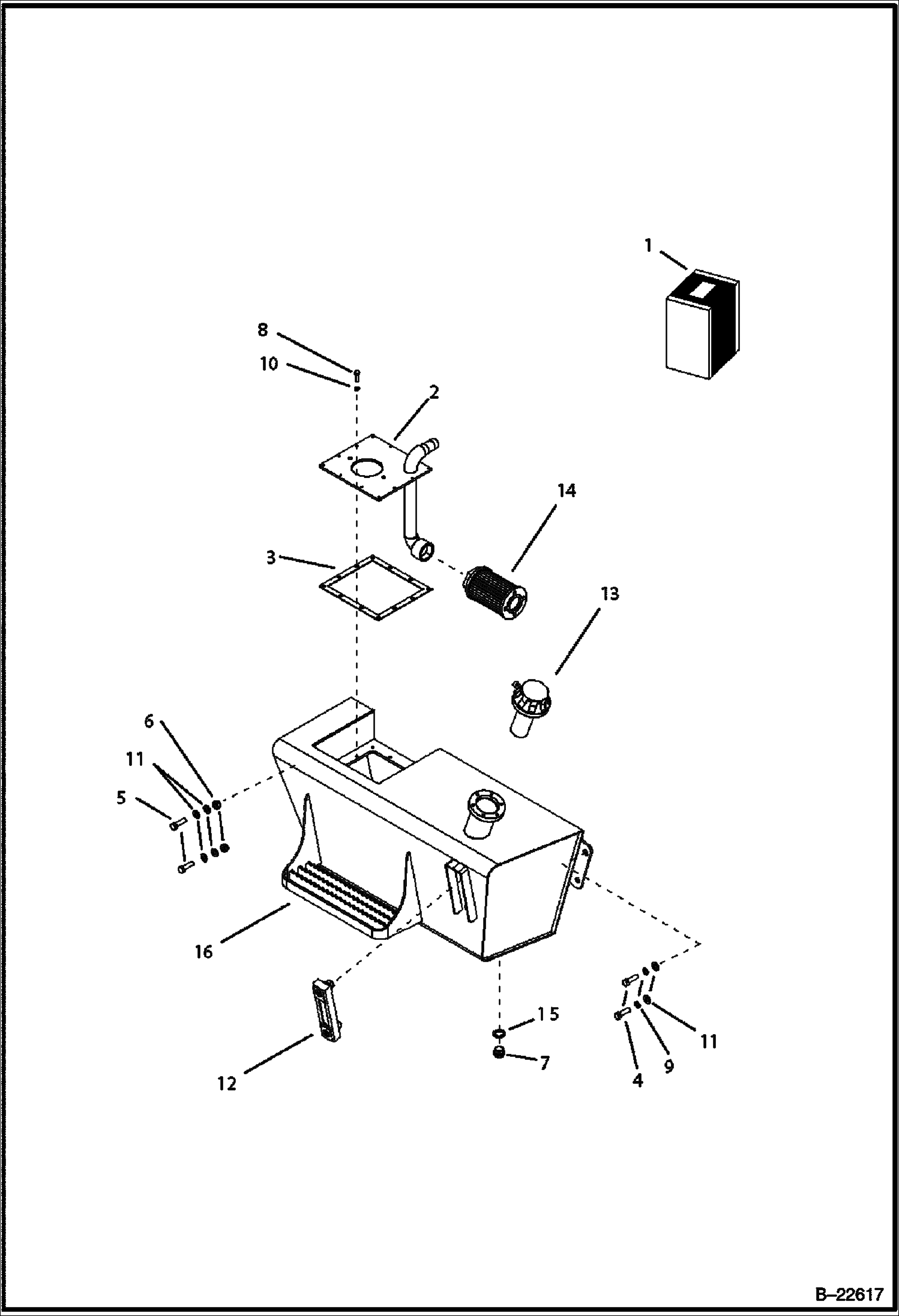 1
8
10
2
14
3
13
6
11
5
16
12
15
7
11
9
4
B–22617