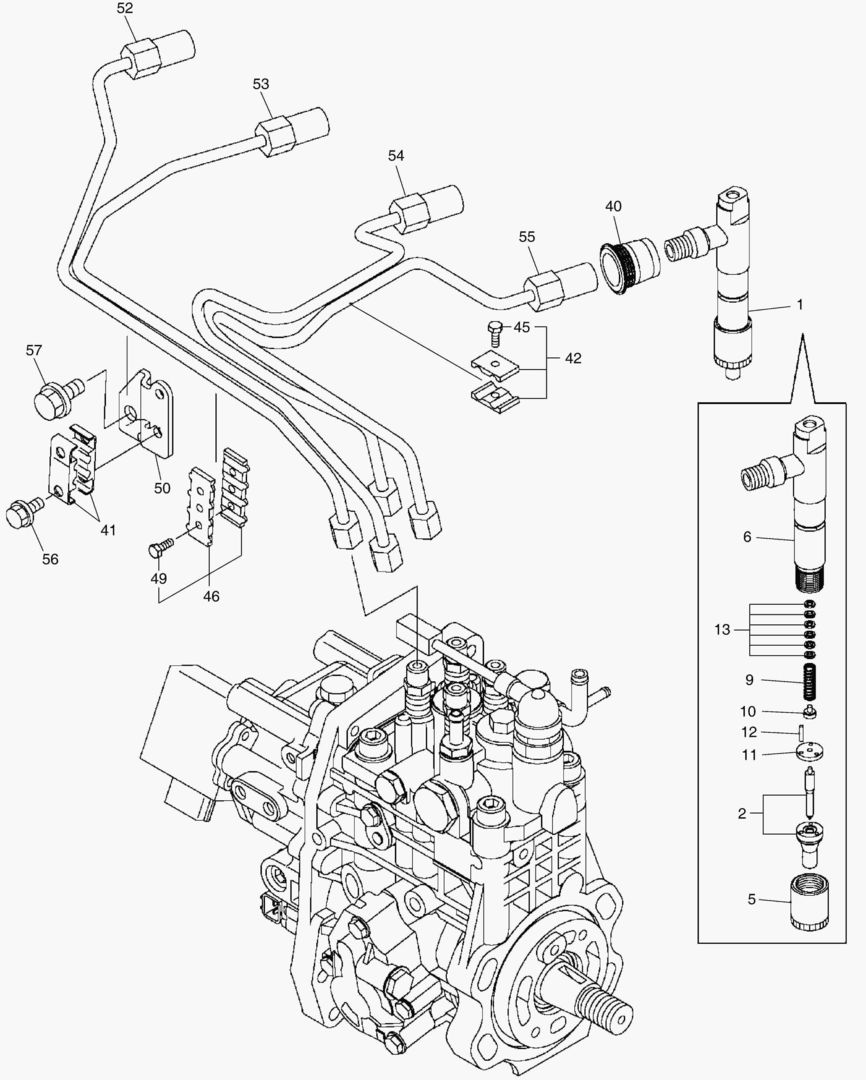 52
53
54
40
55
1
45
42
57
50
41
56
49
46
6
13
9
10
12
11
2
5