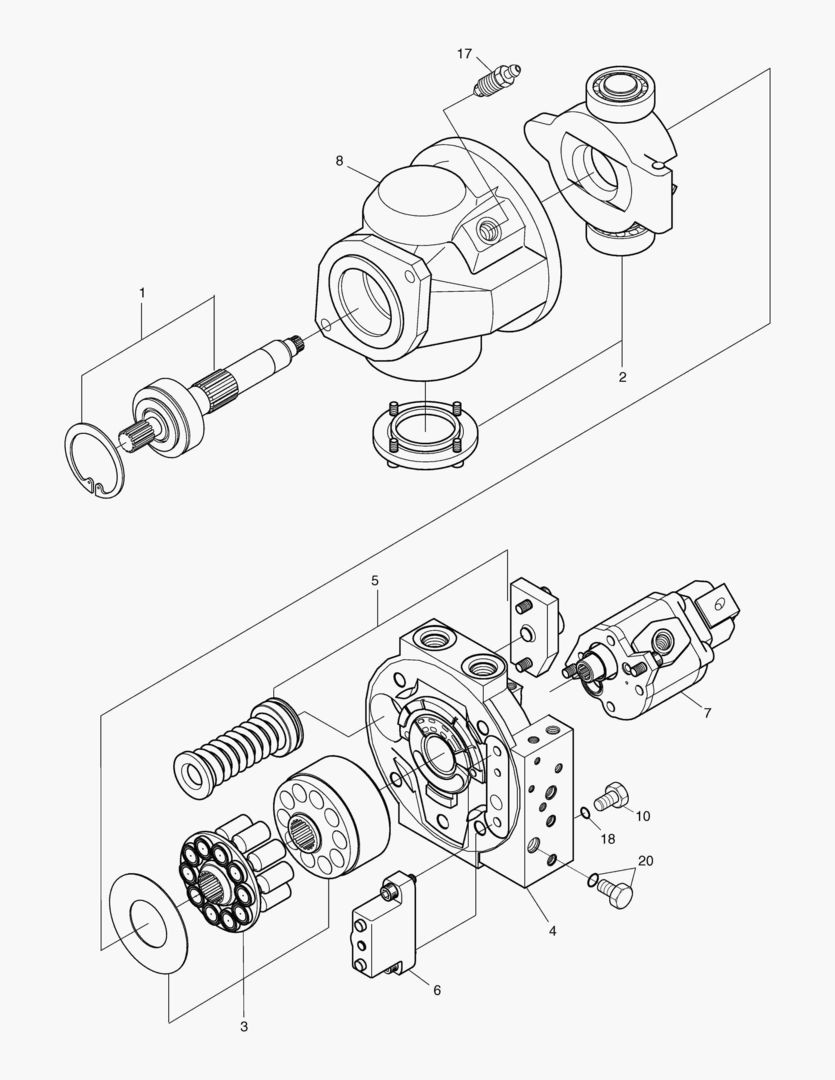 17
8
1
2
5
7
10
18
20
4
6
3