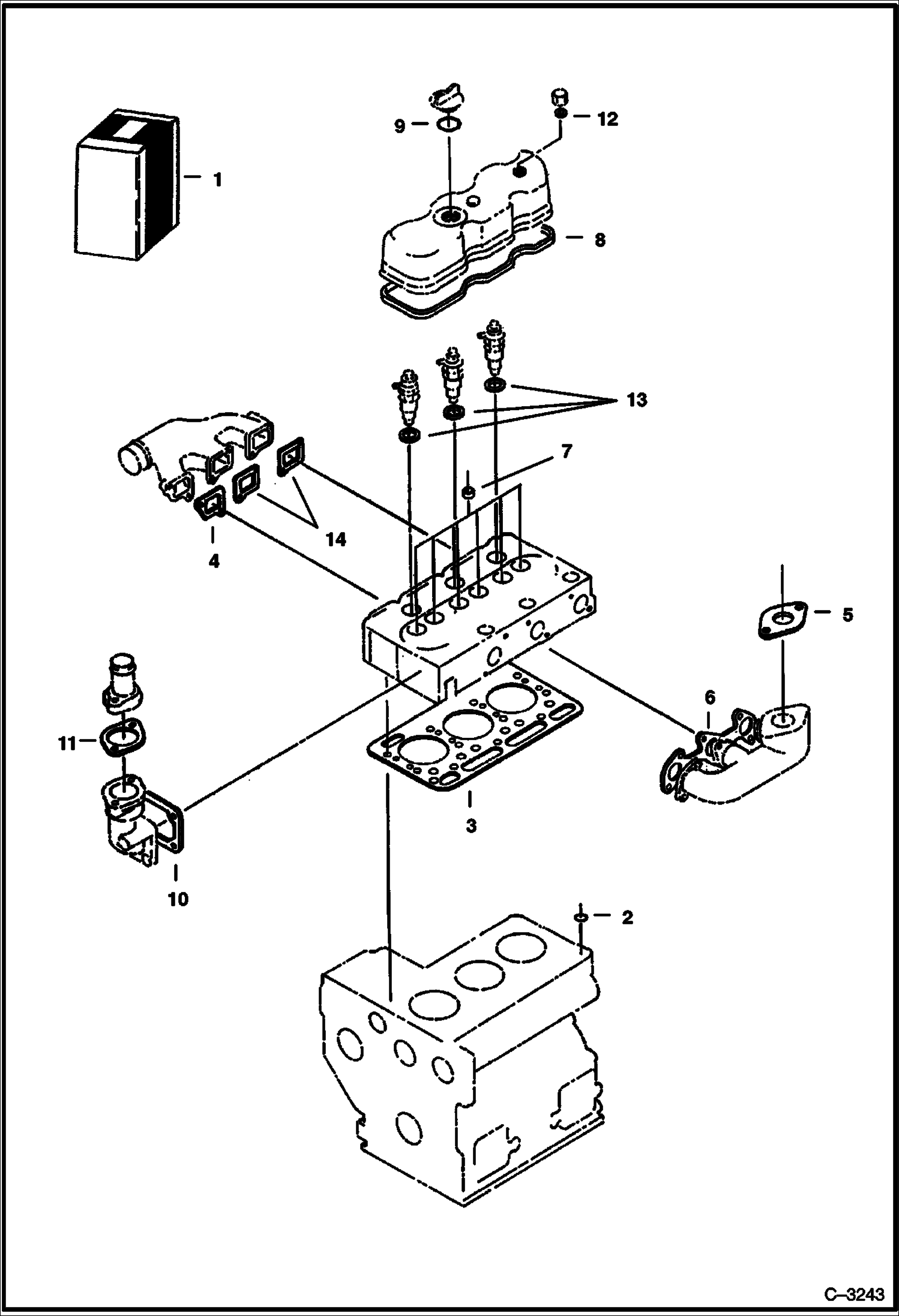 9
12
1
8
13
7
14
4
5
6
11
3
10
2
C–3243