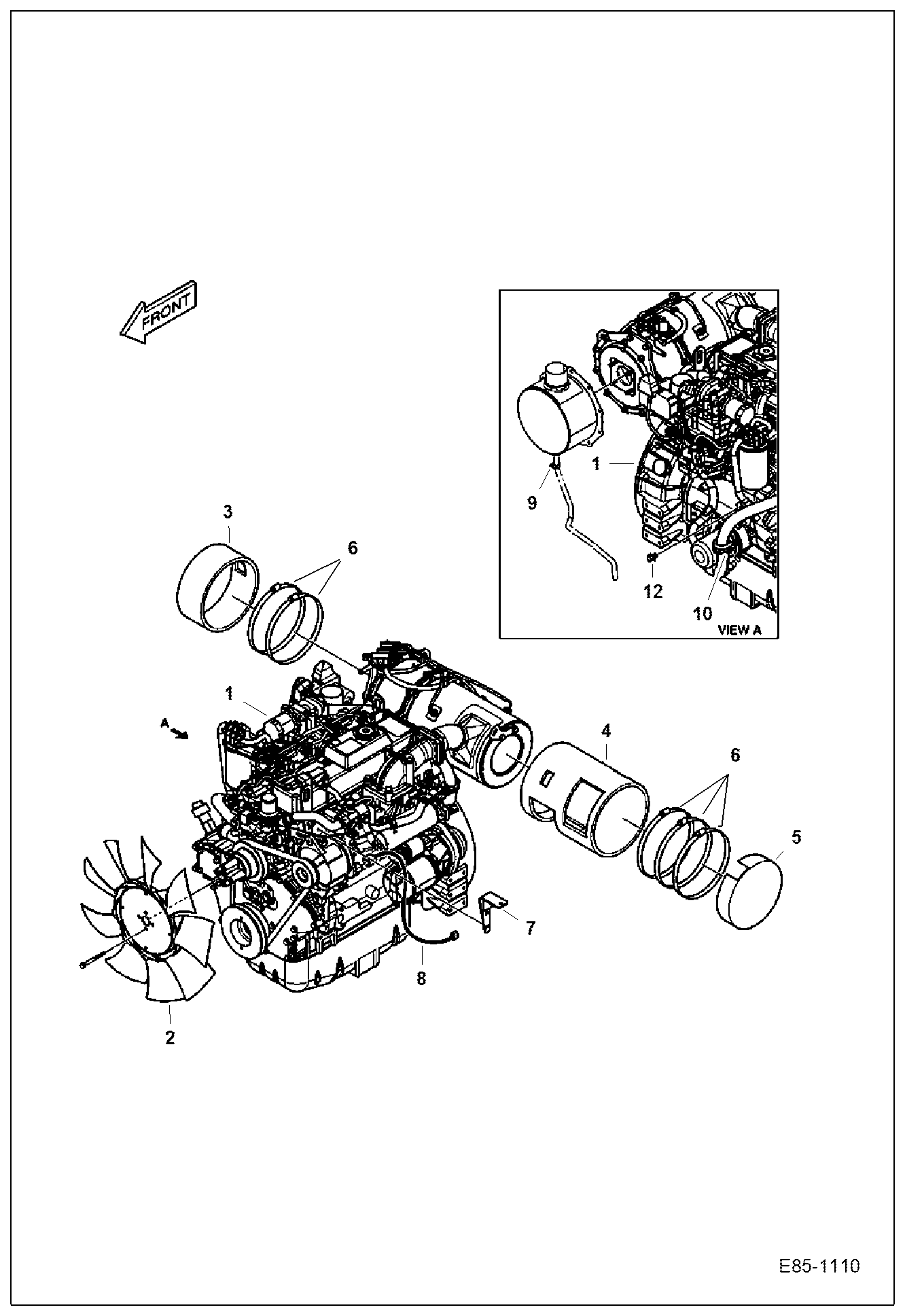 FRONT

1

9

12

10

VIEW A

3

6

1

A

4

6

5

7

8

2

E85-1110