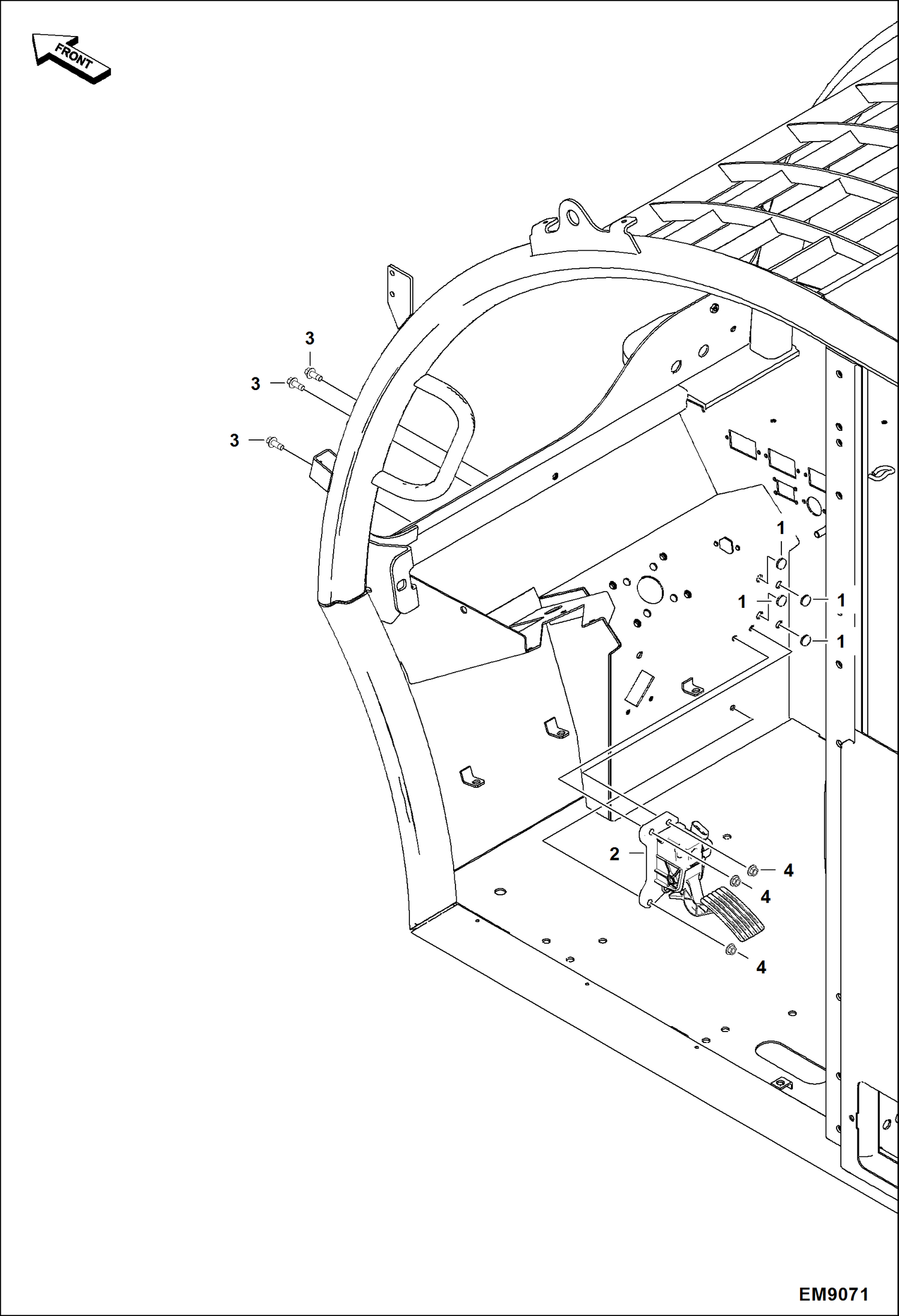 FRONT

3
3
3

1
1
1
1

2
4
4
4

EM9071