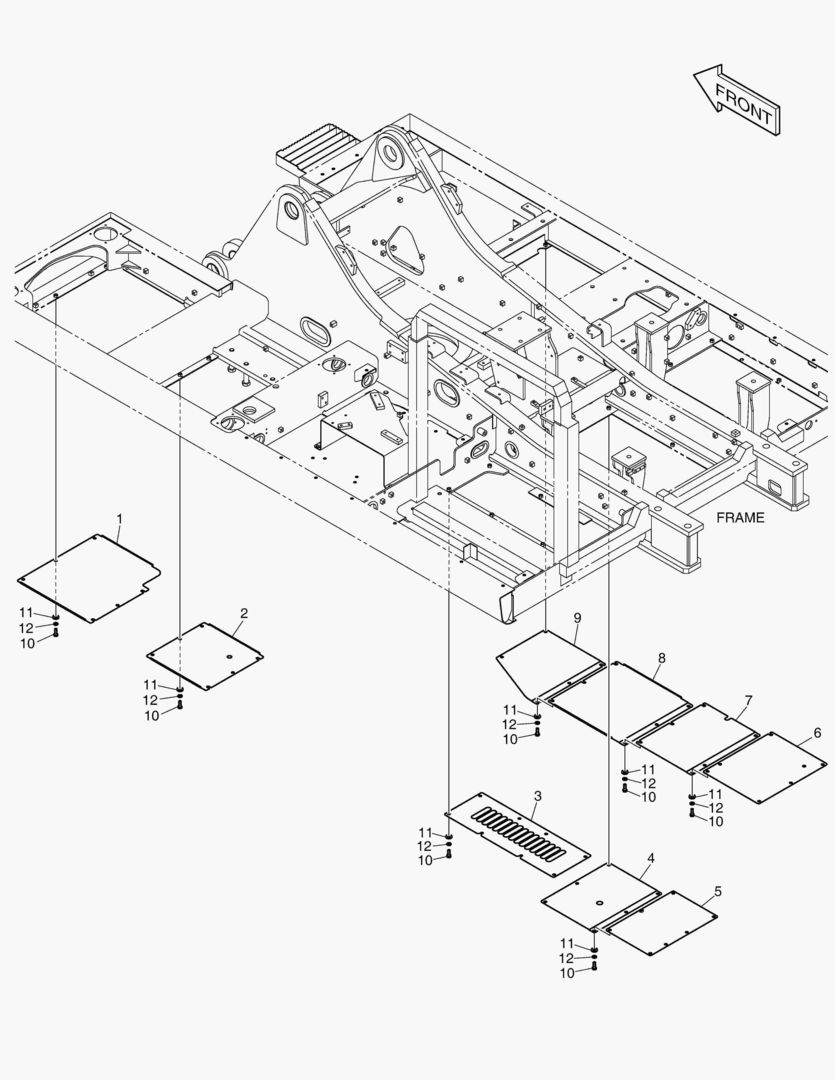 FRONT

FRAME

1
11
12
10

2
11
12
10

9
8
7
6
11
12
10
11
12
10
11
12
10

3
11
12
10

4
5
11
12
10