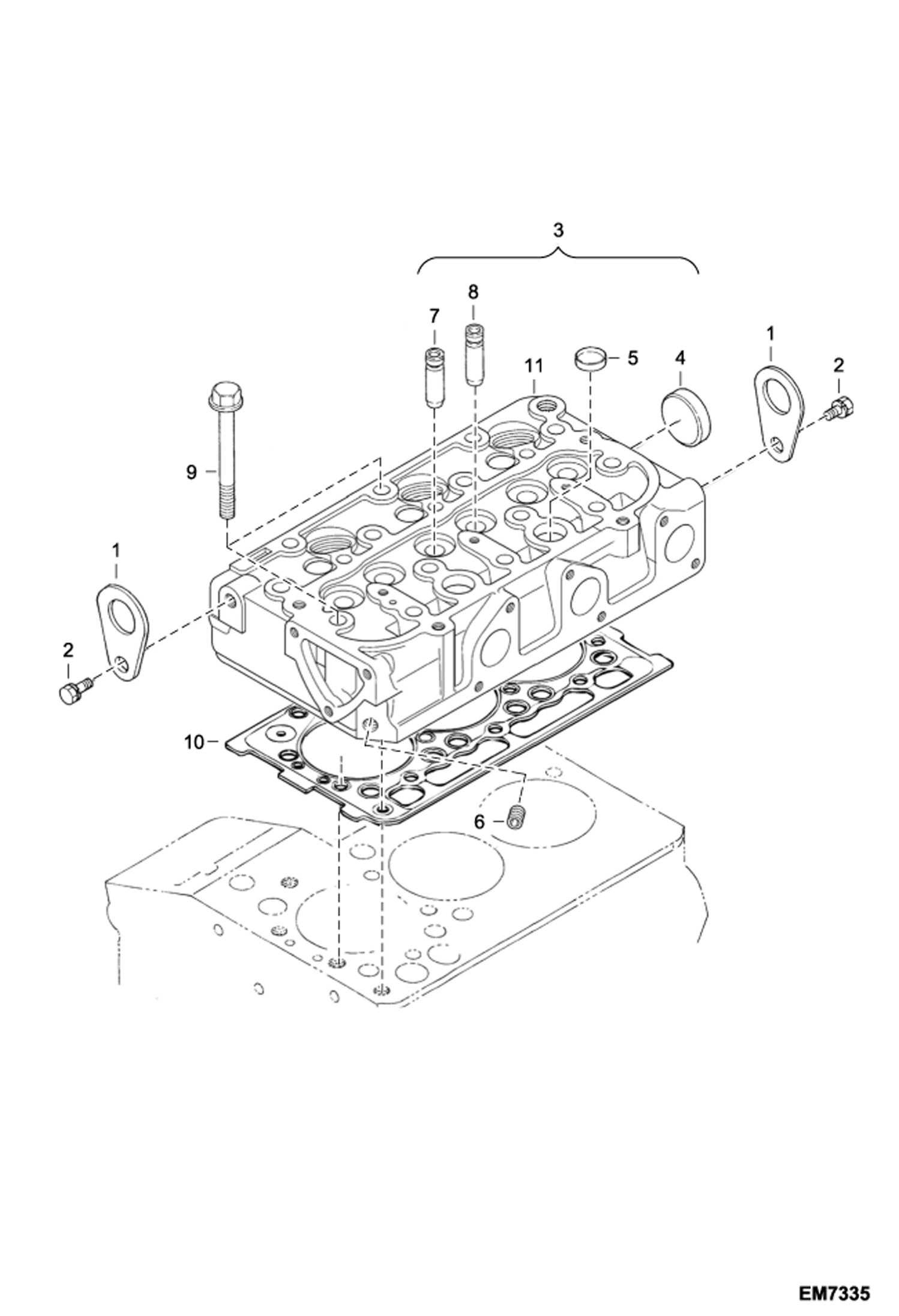 3

8

7

11

5

4

1

2

9

1

2

10

6

EM7335