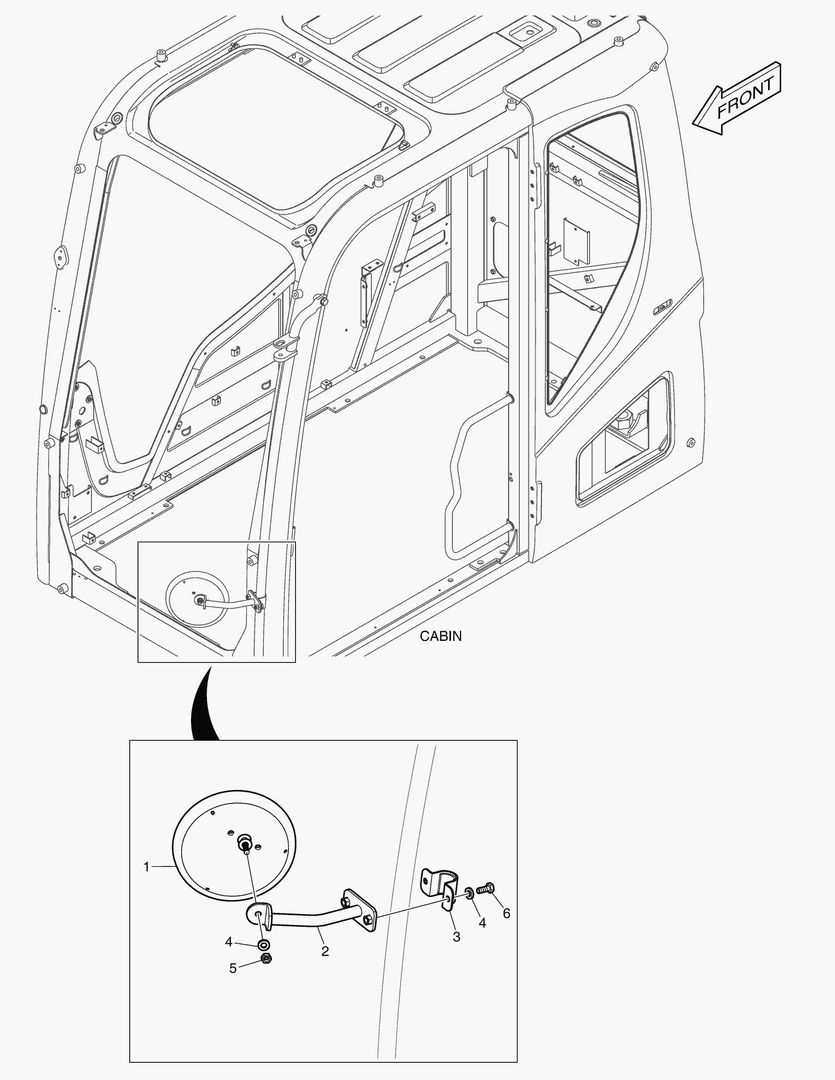 FRONT

CABIN

1
4
5
2
3
4
6