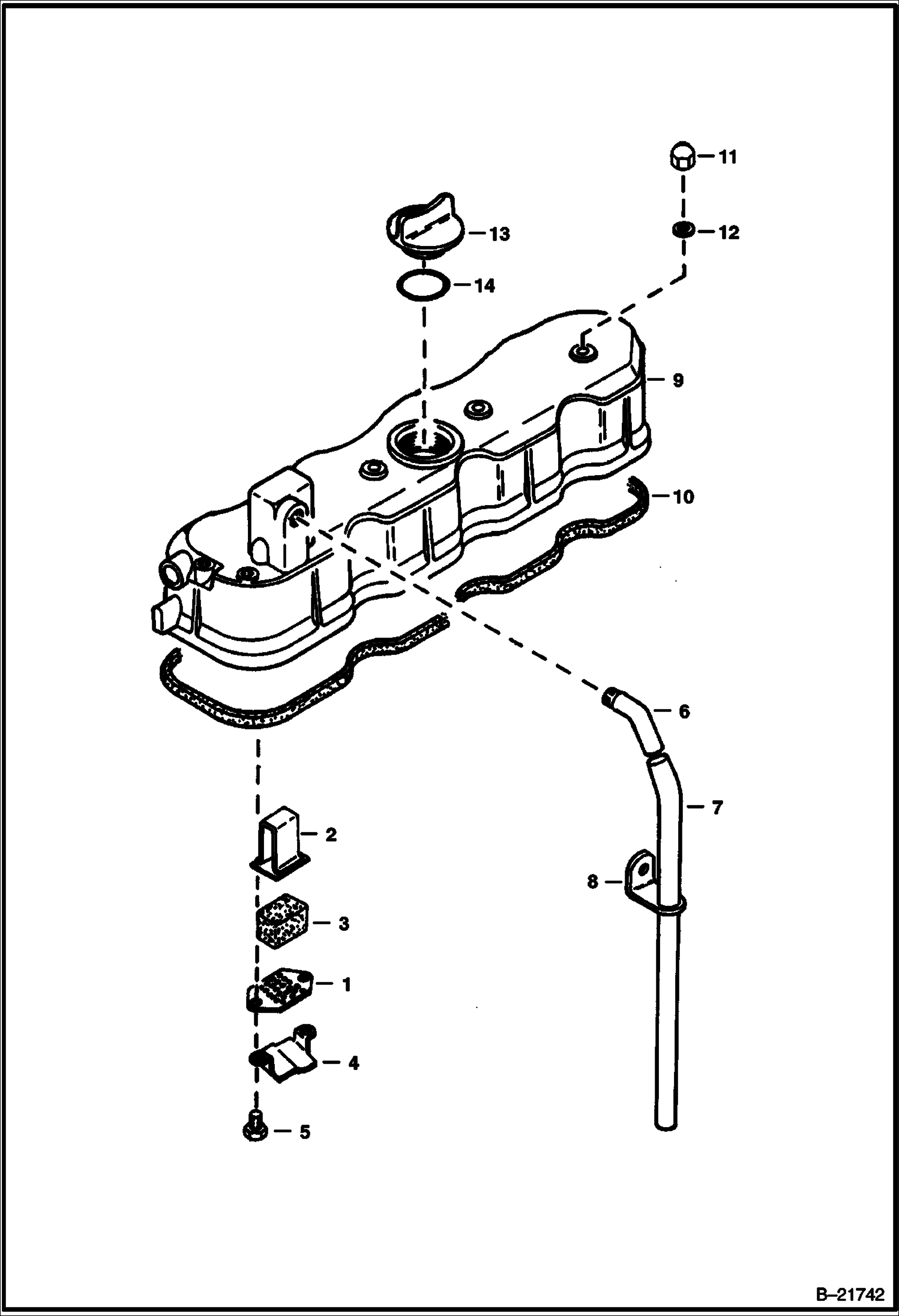 11
13
12
14
9
10
6
7
2
8
3
1
4
5
B–21742