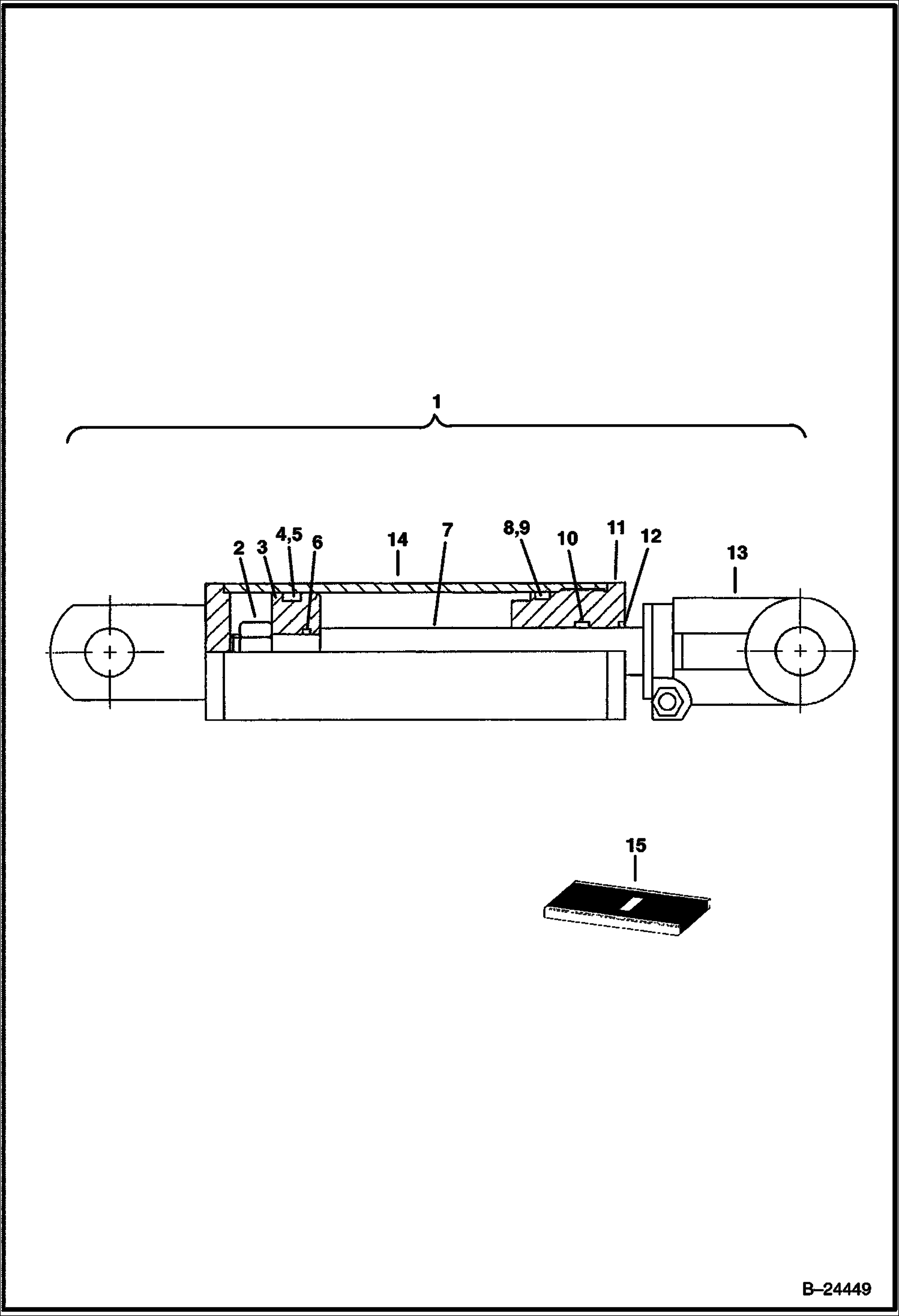 1

2
3
4,5
6
14
7
8,9
10
11
12
13

15

B–24449