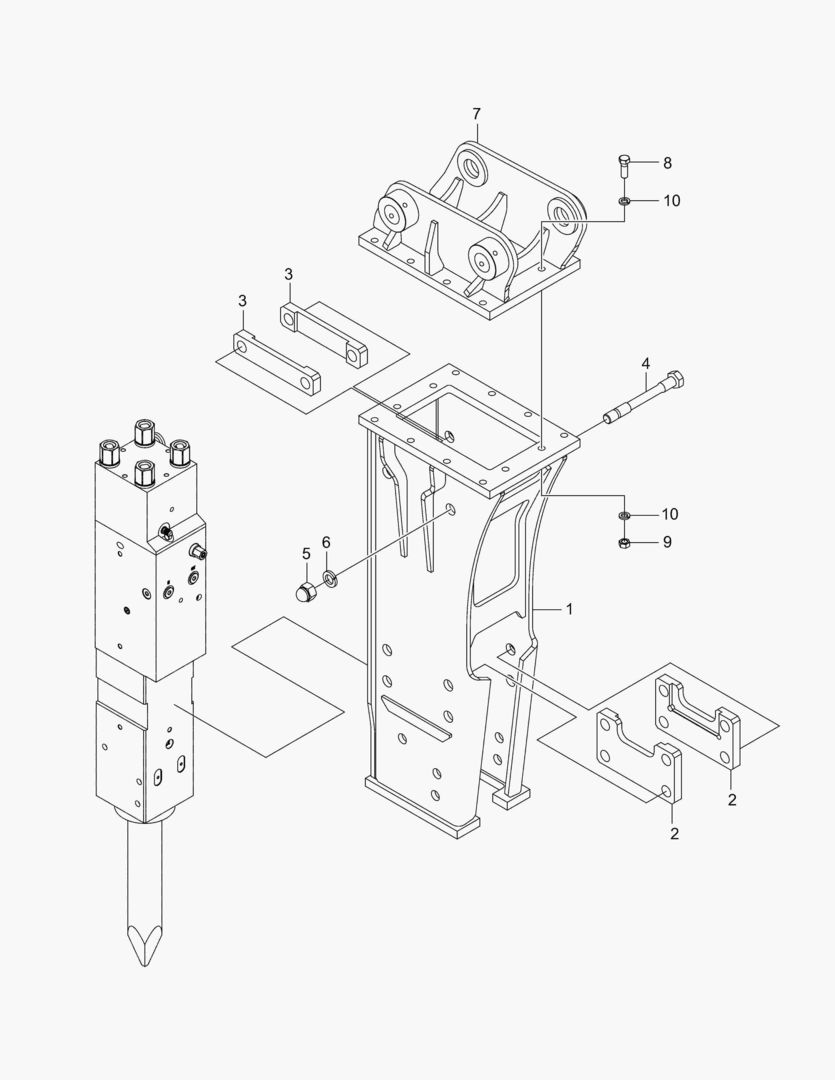 7
8
10
3
3
4
10
9
5
6
1
2
2