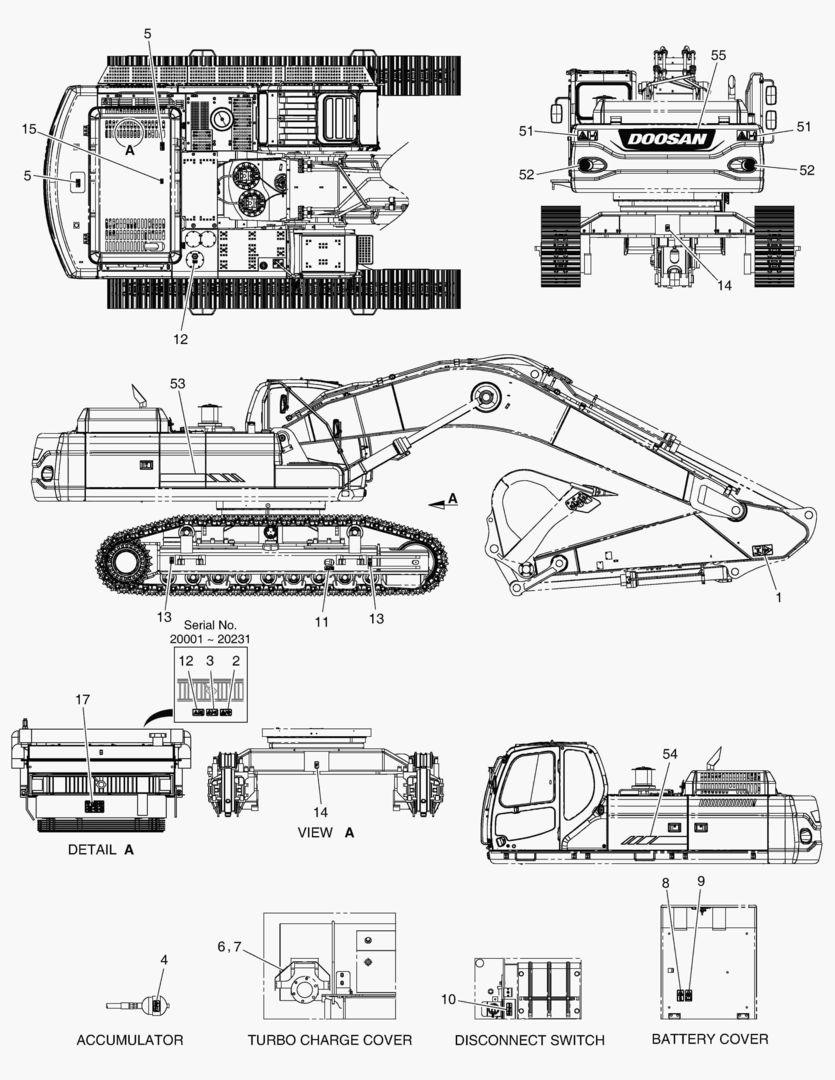 5
15
A
5
12
55
51
DOOSAN
51
52
52
14
53
A
13
11
13
1
Serial No.
20001 ~ 20231
12 3 2
17
DETAIL A
14
VIEW A
54
4
ACCUMULATOR
6, 7
TURBO CHARGE COVER
10
DISCONNECT SWITCH
8 9
BATTERY COVER