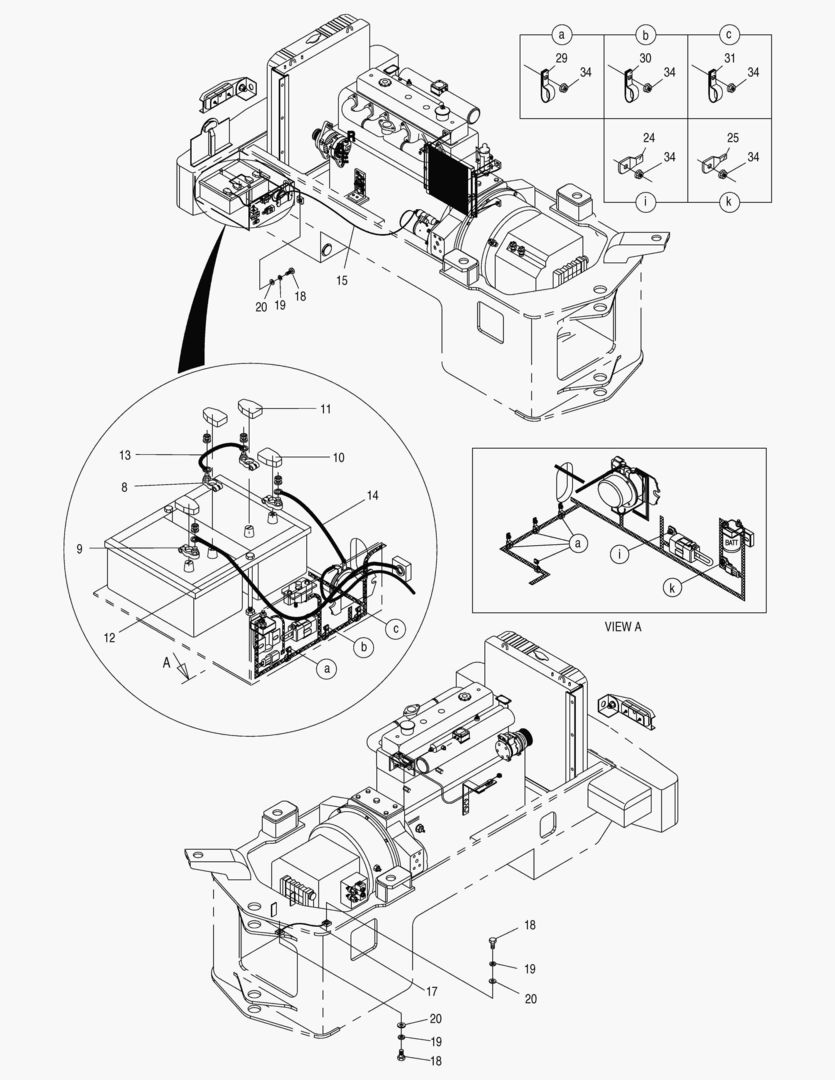 a
29
34
b
30
34
c
31
34
24
34
i
25
34
k
15
20
19
18
11
13
10
8
14
9
12
c
b
a
A
a
i
k
BATT
VIEW A
18
19
20
17
20
19
18