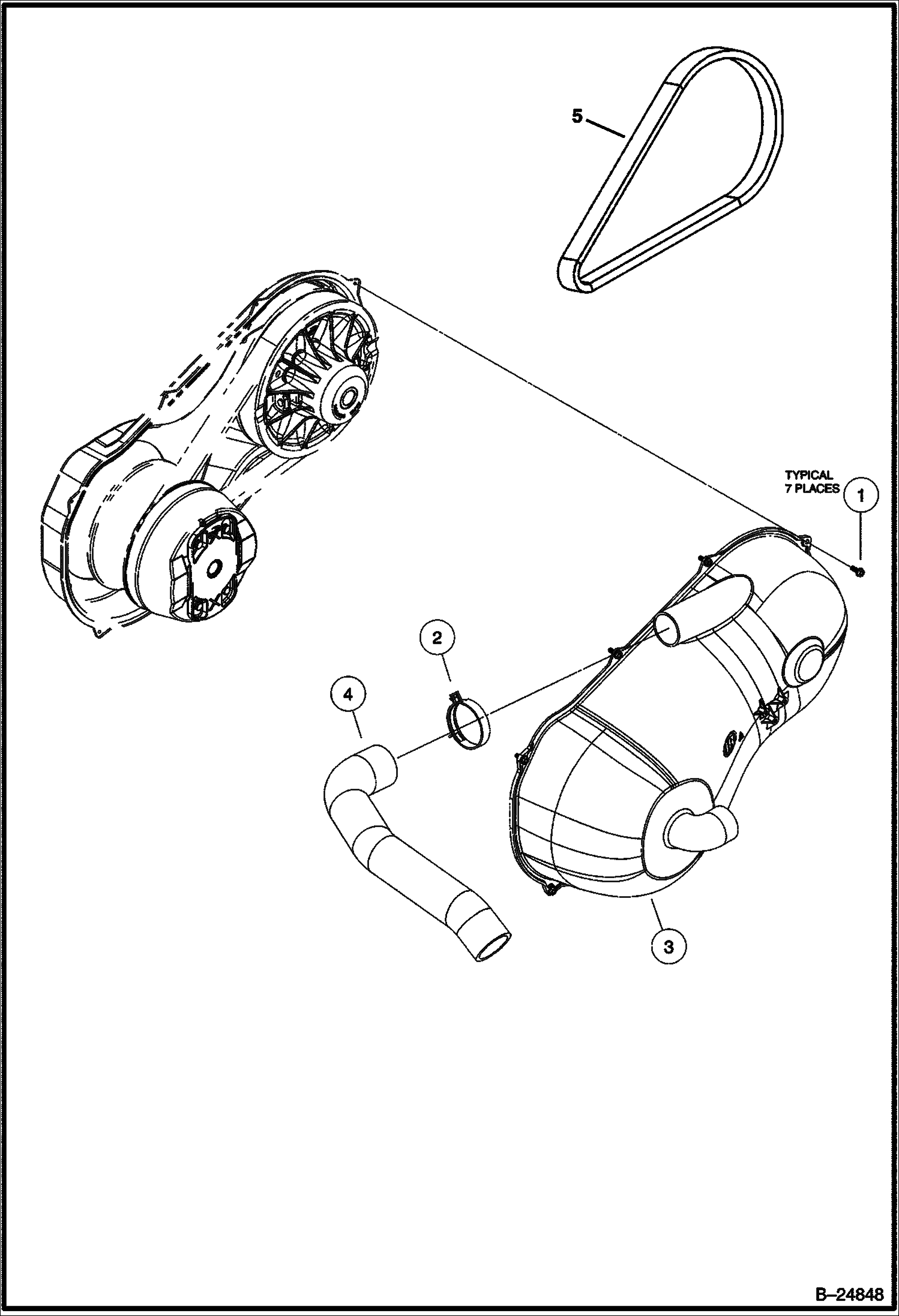 5

TYPICAL
7 PLACES

1

2

4

3

B–24848