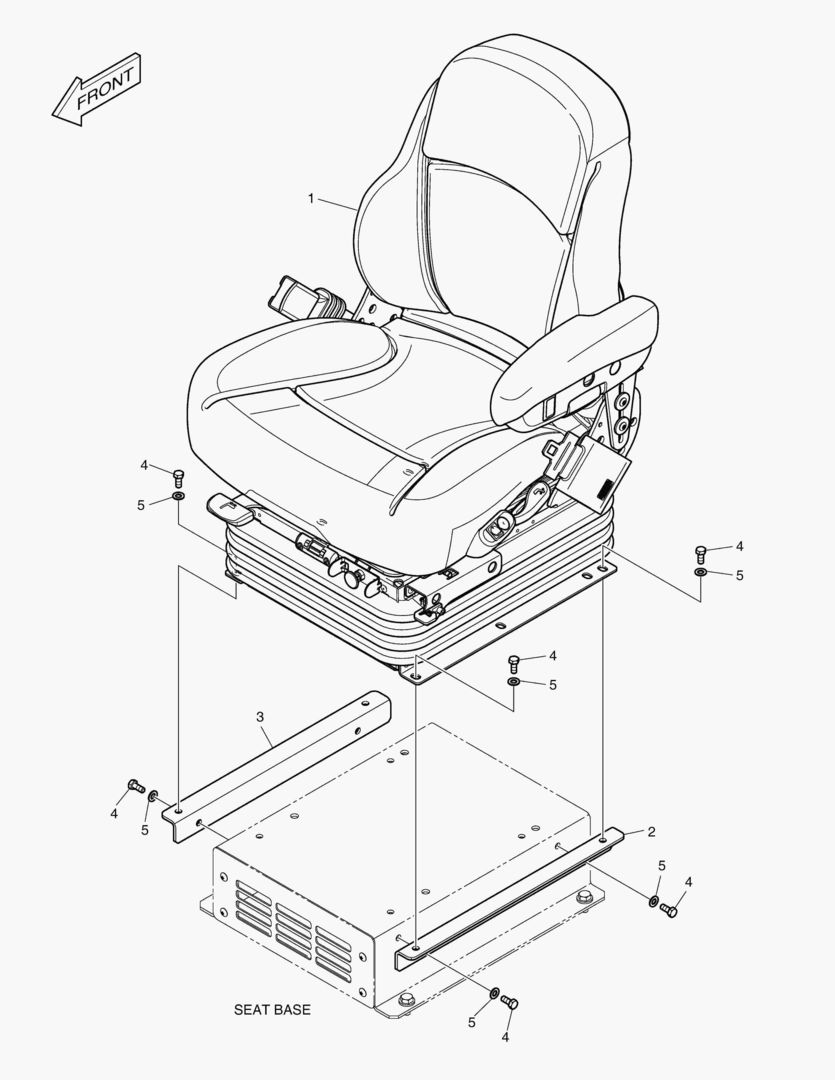 FRONT

1

4
5

4
5

4
5

3

4
5

2

5
4

SEAT BASE

5
4