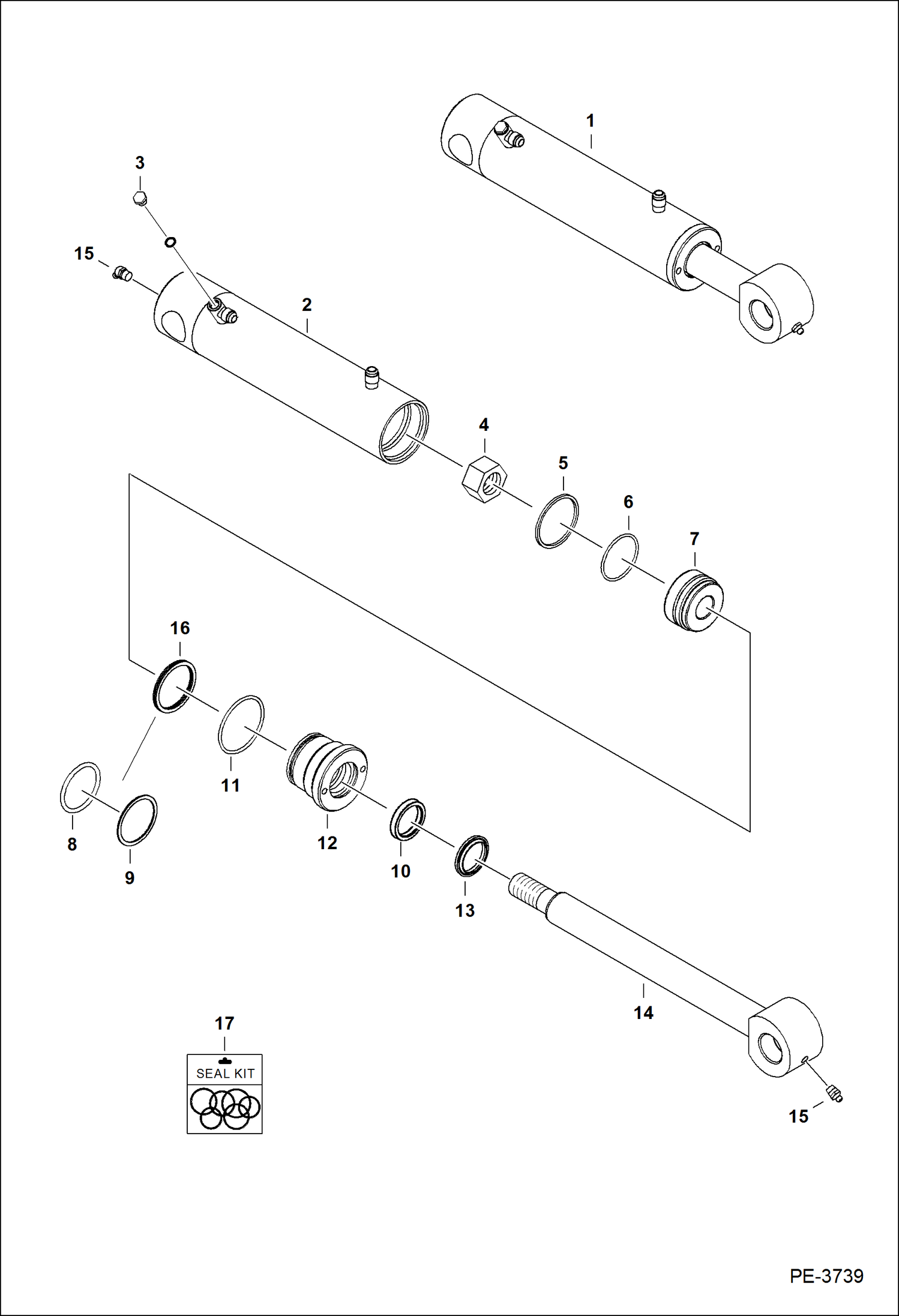 1

3

15

2

4

5

6

7

16

11

8

9

12

10

13

14

17

SEAL KIT

15

PE-3739