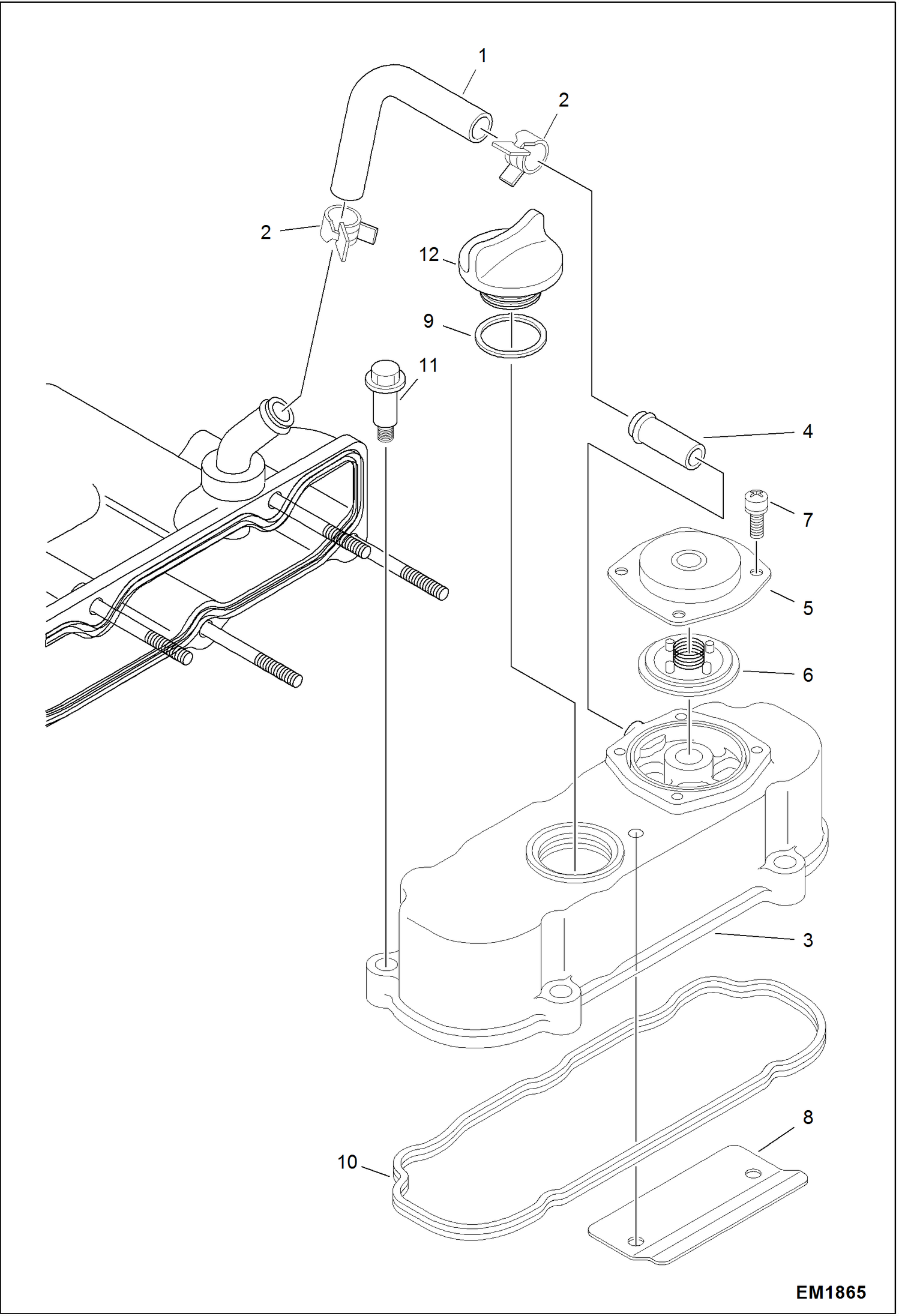 1
2
2
12
9
11
4
7
5
6
3
8
10
EM1865