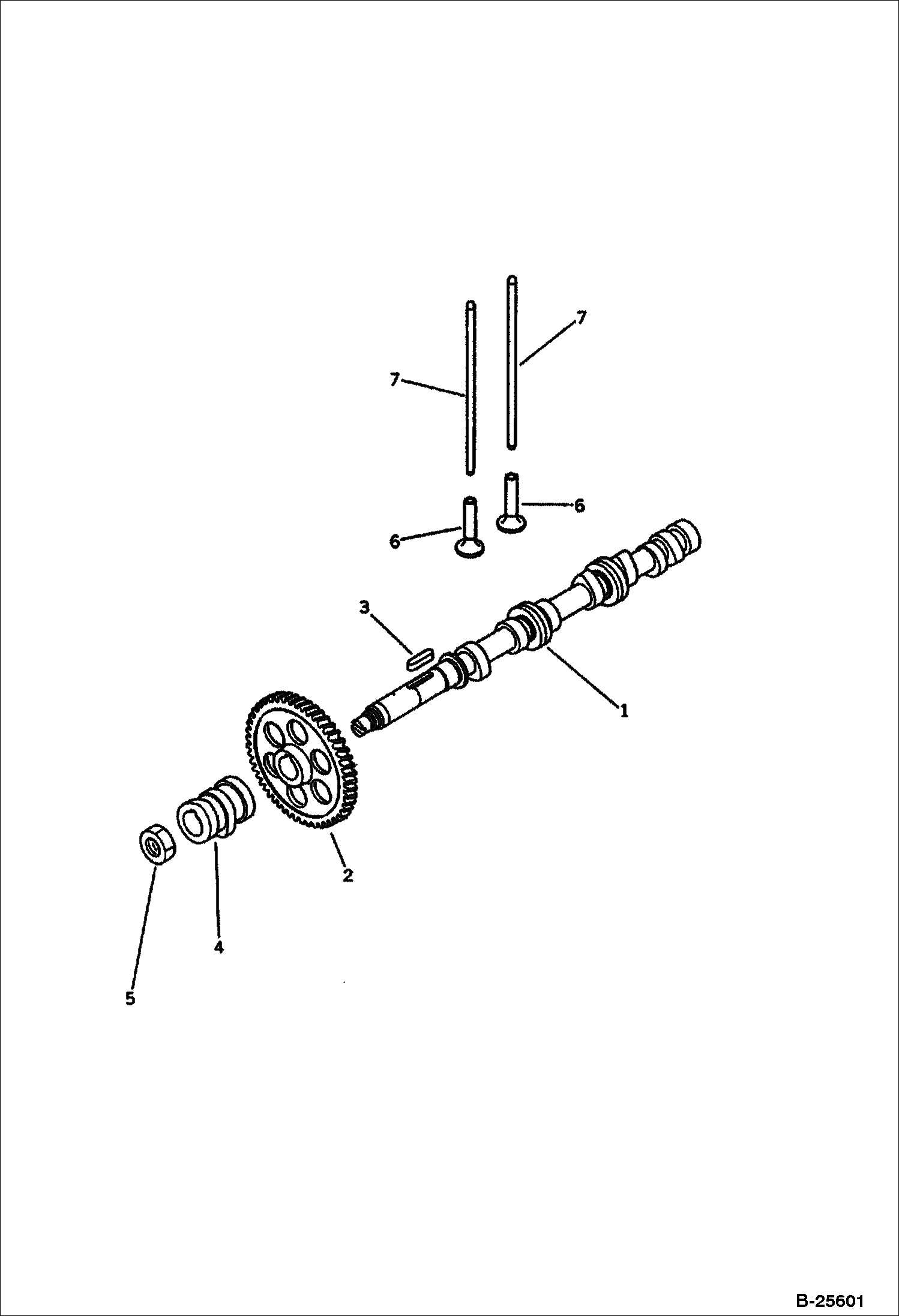 7
7
6
6
3
1
2
4
5
B-25601