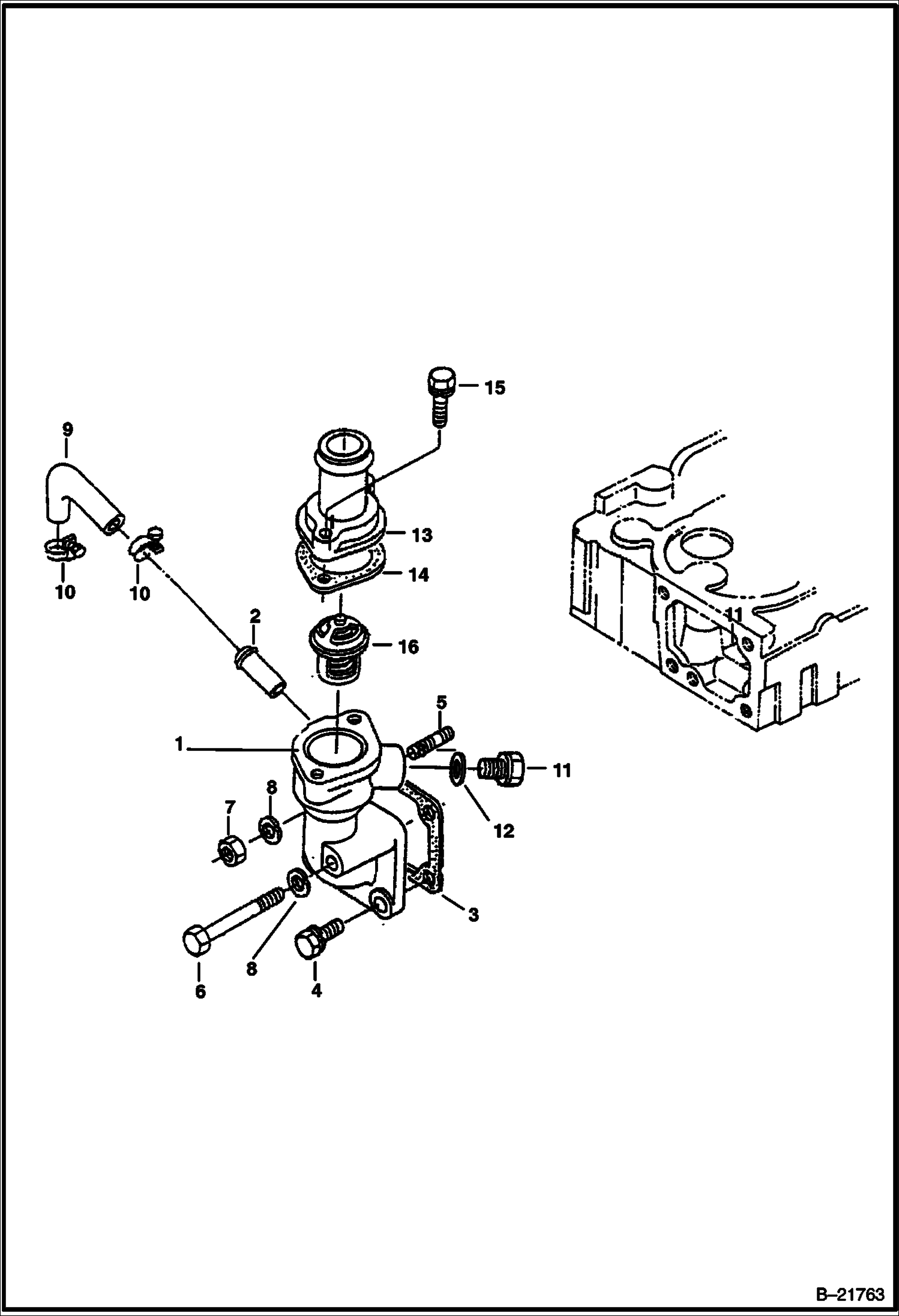 15

9

13

14

10

10

2

11

16

5

1

11

8

7

12

3

8

6

4

B–21763