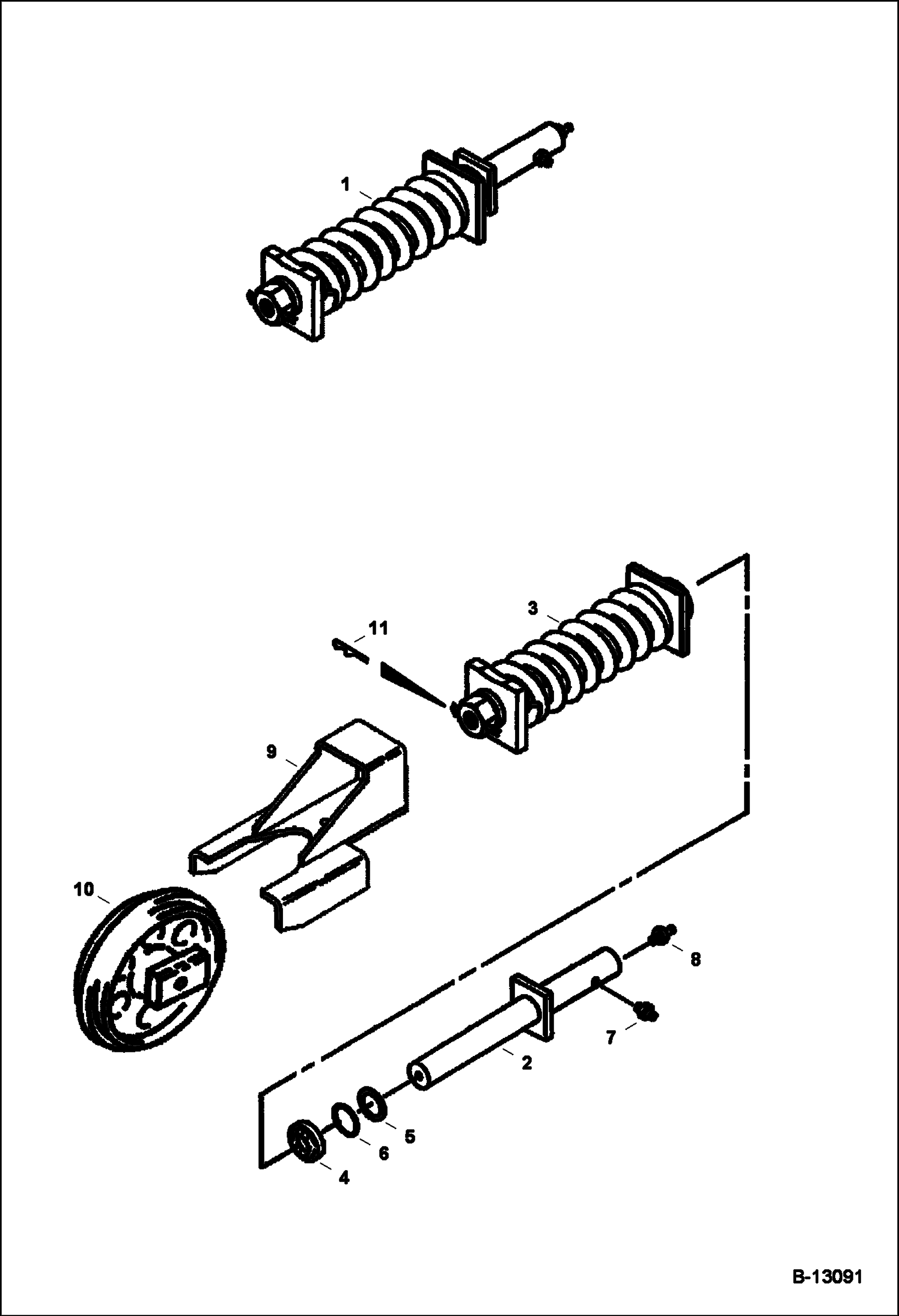 1

3

11

9

10

8

7

2

5

6

4

B-13091