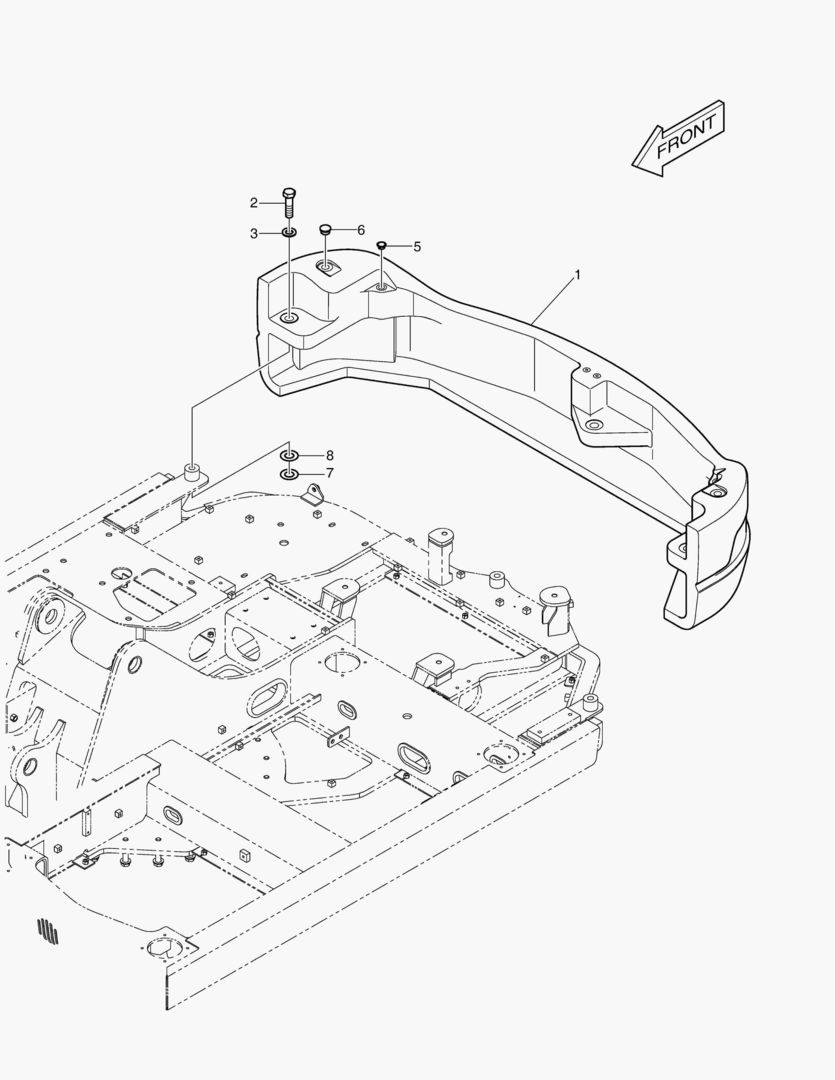 FRONT

2
3
6
5
1
8
7